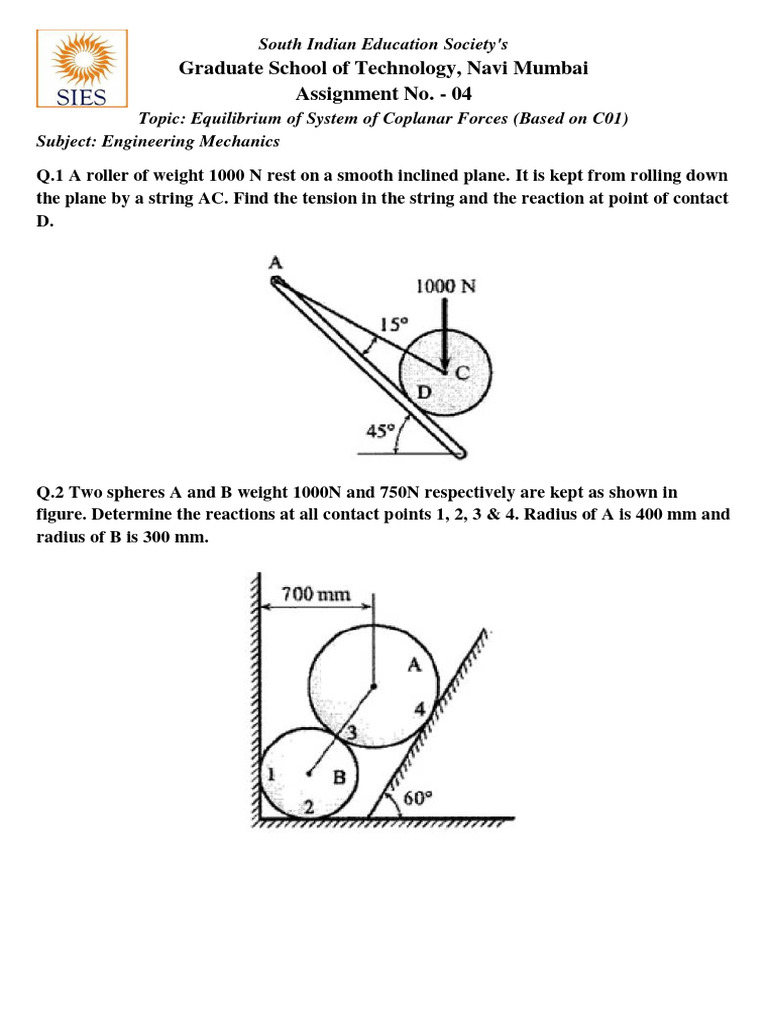 SIES

South Indian Education Society's
Graduate School of Technology, Navi Mumbai
Assignment No. - 04
Topic: Equilibrium of System of Coplanar Forces (Based on C01)
Subject: Engineering Mechanics

Q.1 A roller of weight 1000 N rest on a smooth inclined plane. It is kept from rolling down the plane by a string AC. Find the tension in the string and the reaction at point of contact D.

A
1000 N
15°
C
D
45°

Q.2 Two spheres A and B weight 1000N and 750N respectively are kept as shown in figure. Determine the reactions at all contact points 1, 2, 3 & 4. Radius of A is 400 mm and radius of B is 300 mm.

700 mm
A
4
3
1
B
2
60°