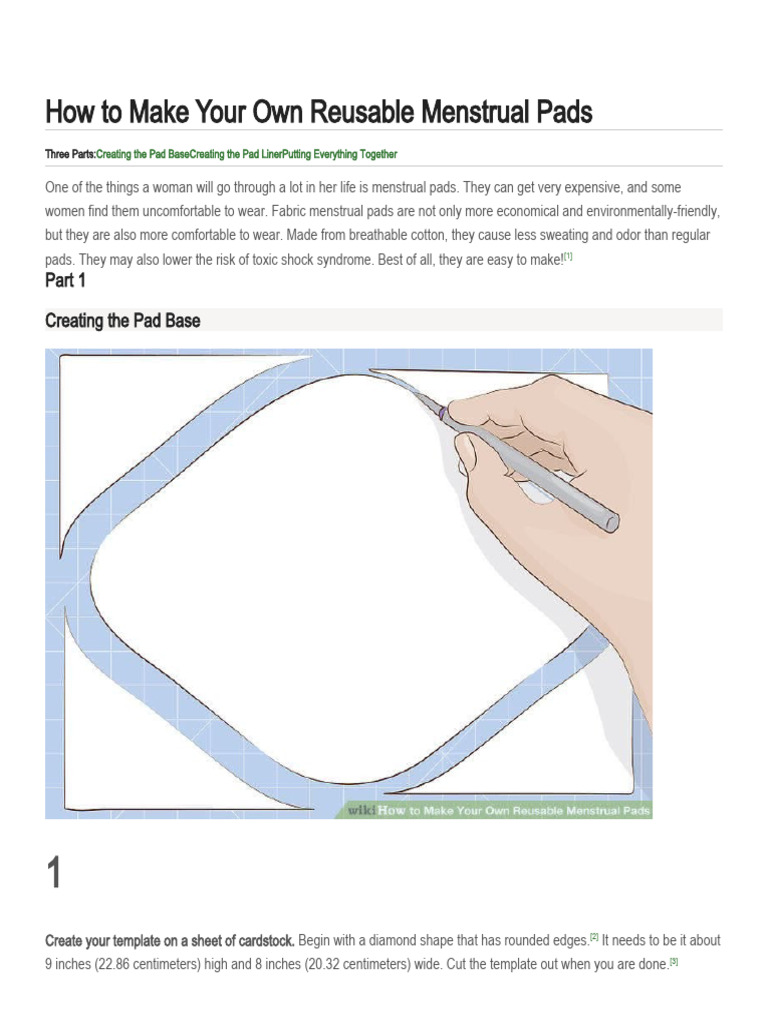 How to Make Your Own Reusable Menstrual Pads

Three Parts:Creating the Pad BaseCreating the Pad LinerPutting Everything Together

One of the things a woman will go through a lot in her life is menstrual pads. They can get very expensive, and some women find them uncomfortable to wear. Fabric menstrual pads are not only more economical and environmentally-friendly, but they are also more comfortable to wear. Made from breathable cotton, they cause less sweating and odor than regular pads. They may also lower the risk of toxic shock syndrome. Best of all, they are easy to make![1]

Part 1

Creating the Pad Base

wikiHow to Make Your Own Reusable Menstrual Pads

1

Create your template on a sheet of cardstock. Begin with a diamond shape that has rounded edges.[2] It needs to be it about 9 inches (22.86 centimeters) high and 8 inches (20.32 centimeters) wide. Cut the template out when you are done.[3]