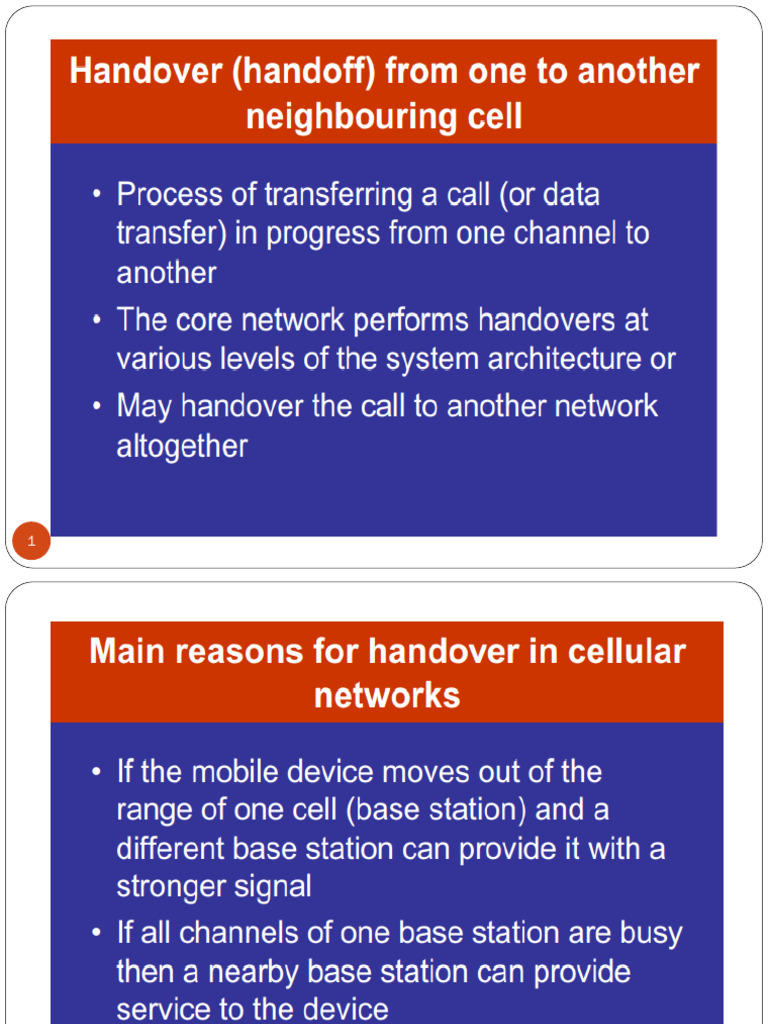 Handover (handoff) from one to another neighbouring cell

• Process of transferring a call (or data transfer) in progress from one channel to another

• The core network performs handovers at various levels of the system architecture or

• May handover the call to another network altogether

1

Main reasons for handover in cellular networks

• If the mobile device moves out of the range of one cell (base station) and a different base station can provide it with a stronger signal

• If all channels of one base station are busy then a nearby base station can provide service to the device