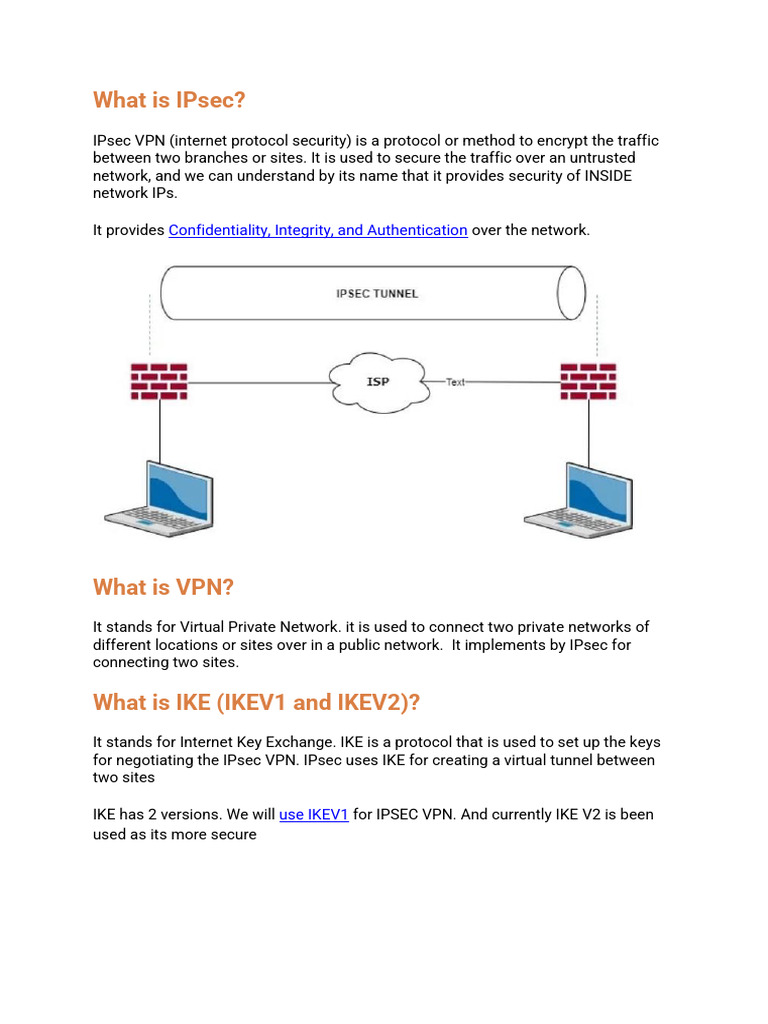 What is IPsec?

IPsec VPN (internet protocol security) is a protocol or method to encrypt the traffic between two branches or sites. It is used to secure the traffic over an untrusted network, and we can understand by its name that it provides security of INSIDE network IPs.

It provides Confidentiality, Integrity, and Authentication over the network.

IPSEC TUNNEL

ISP

Text

What is VPN?

It stands for Virtual Private Network. it is used to connect two private networks of different locations or sites over in a public network. It implements by IPsec for connecting two sites.

What is IKE (IKEV1 and IKEV2)?

It stands for Internet Key Exchange. IKE is a protocol that is used to set up the keys for negotiating the IPsec VPN. IPsec uses IKE for creating a virtual tunnel between two sites

IKE has 2 versions. We will use IKEV1 for IPSEC VPN. And currently IKE V2 is been used as its more secure