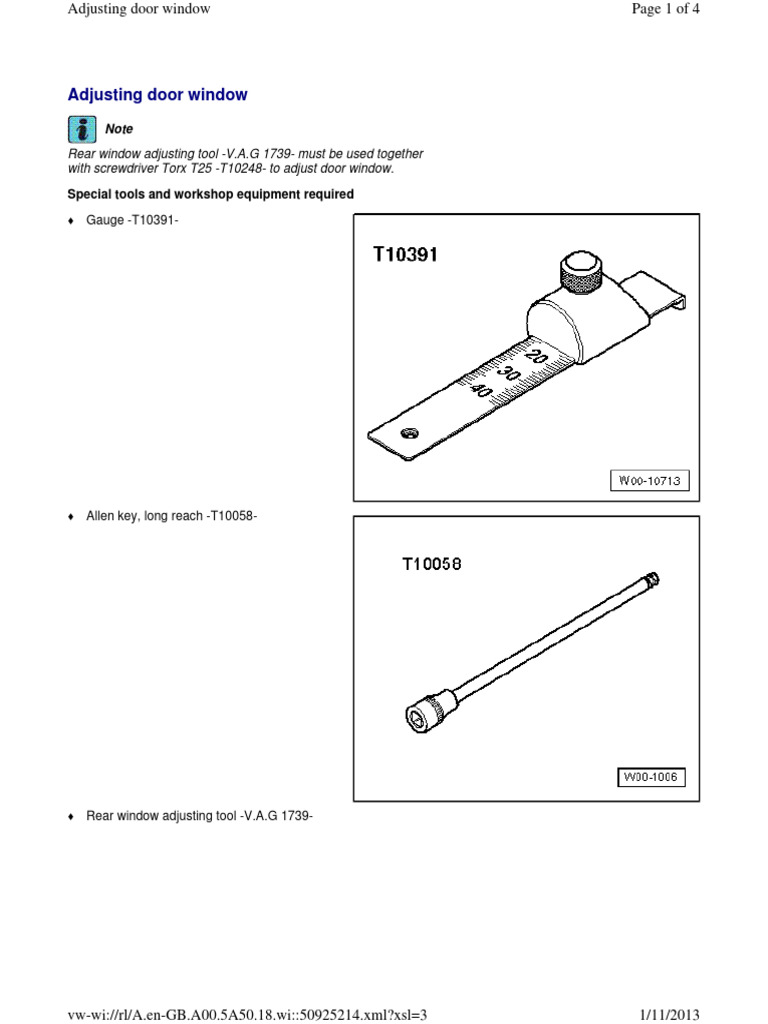 Adjusting door window

Page 1 of 4

Adjusting door window

Note

Rear window adjusting tool -V.A.G 1739- must be used together with screwdriver Torx T25 -T10248- to adjust door window.

Special tools and workshop equipment required

♦ Gauge -T10391-

T10391

20
30
40

W00-10713

♦ Allen key, long reach -T10058-

T10058

W00-1006

♦ Rear window adjusting tool -V.A.G 1739-

vw-wi://rl/A.en-GB.A00.5A50.18.wi::50925214.xml?xsl=3

1/11/2013