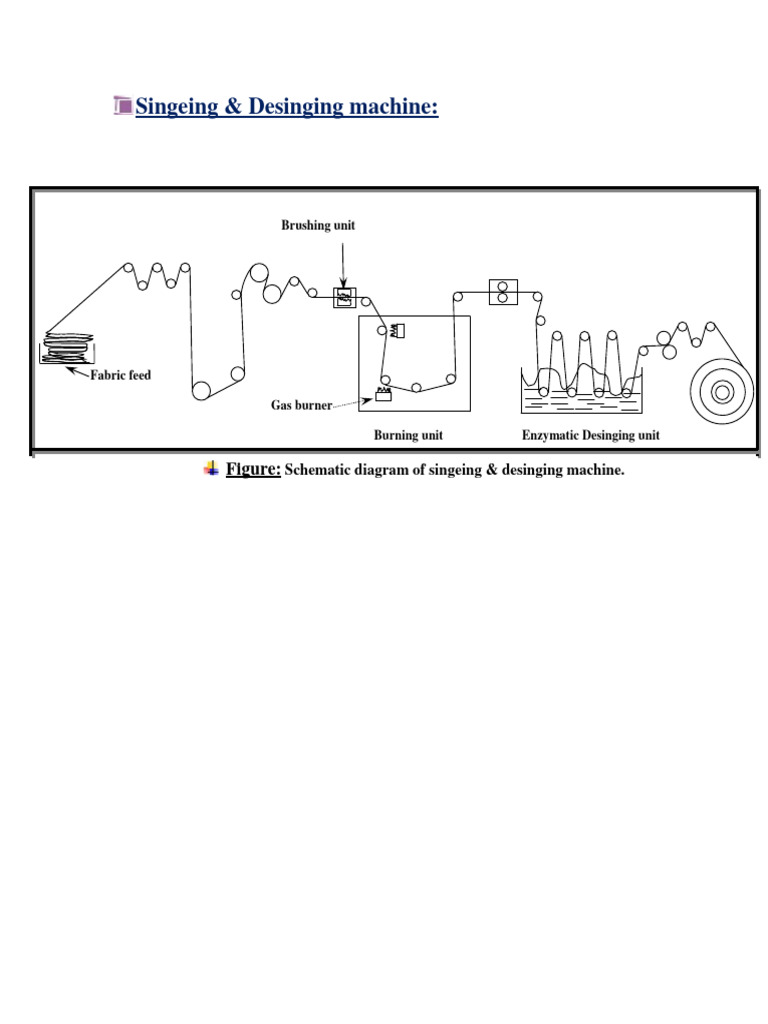 Singeing & Desinging machine:

Brushing unit

Fabric feed

Gas burner

Burning unit

Enzymatic Desinging unit

Figure: Schematic diagram of singeing & desinging machine.