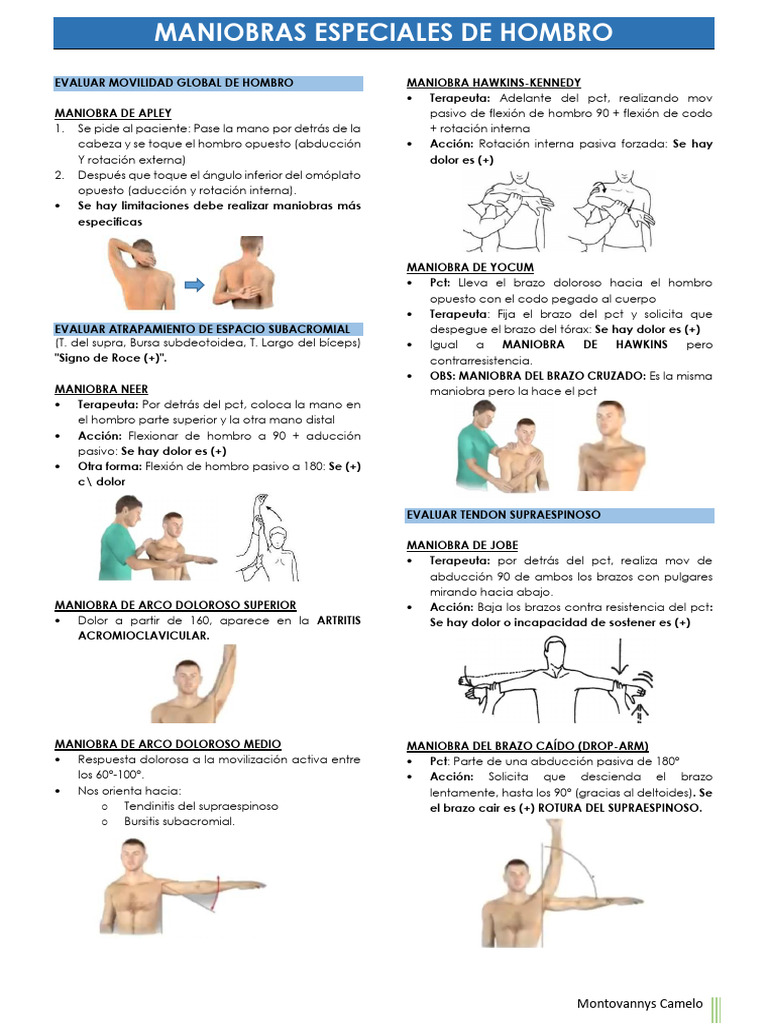 MANIOBRAS ESPECIALES DE HOMBRO

EVALUAR MOVILIDAD GLOBAL DE HOMBRO

MANIOBRA DE APLEY
1. Se pide al paciente: Pase la mano por detrás de la cabeza y se toque el hombro opuesto (abducción Y rotación externa)
2. Después que toque el ángulo inferior del omóplato opuesto (aducción y rotación interna).
• Se hay limitaciones debe realizar maniobras más especificas

EVALUAR ATRAPAMIENTO DE ESPACIO SUBACROMIAL
(T. del supra, Bursa subdeotoidea, T. Largo del bíceps) "Signo de Roce (+)".

MANIOBRA NEER
• Terapeuta: Por detrás del pct, coloca la mano en el hombro parte superior y la otra mano distal
• Acción: Flexionar de hombro a 90 + aducción pasivo: Se hay dolor es (+)
• Otra forma: Flexión de hombro pasivo a 180: Se (+) c\ dolor

MANIOBRA DE ARCO DOLOROSO SUPERIOR
• Dolor a partir de 160, aparece en la ARTRITIS ACROMIOCLAVICULAR.

MANIOBRA DE ARCO DOLOROSO MEDIO
• Respuesta dolorosa a la movilización activa entre los 60º-100º.
• Nos orienta hacia:
o Tendinitis del supraespinoso
o Bursitis subacromial.

MANIOBRA HAWKINS-KENNEDY
• Terapeuta: Adelante del pct, realizando mov pasivo de flexión de hombro 90 + flexión de codo + rotación interna
• Acción: Rotación interna pasiva forzada: Se hay dolor es (+)

MANIOBRA DE YOCUM
• Pct: Lleva el brazo doloroso hacia el hombro opuesto con el codo pegado al cuerpo
• Terapeuta: Fija el brazo del pct y solicita que despegue el brazo del tórax: Se hay dolor es (+)
• Igual a MANIOBRA DE HAWKINS pero contrarresistencia.
• OBS: MANIOBRA DEL BRAZO CRUZADO: Es la misma maniobra pero la hace el pct

EVALUAR TENDON SUPRAESPINOSO

MANIOBRA DE JOBE
• Terapeuta: por detrás del pct, realiza mov de abducción 90 de ambos los brazos con pulgares mirando hacia abajo.
• Acción: Baja los brazos contra resistencia del pct: Se hay dolor o incapacidad de sostener es (+)

MANIOBRA DEL BRAZO CAÍDO (DROP-ARM)
• Pct: Parte de una abducción pasiva de 180º
• Acción: Solicita que descienda el brazo lentamente, hasta los 90º (gracias al deltoides). Se el brazo cair es (+) ROTURA DEL SUPRAESPINOSO.

Montovannys Camelo