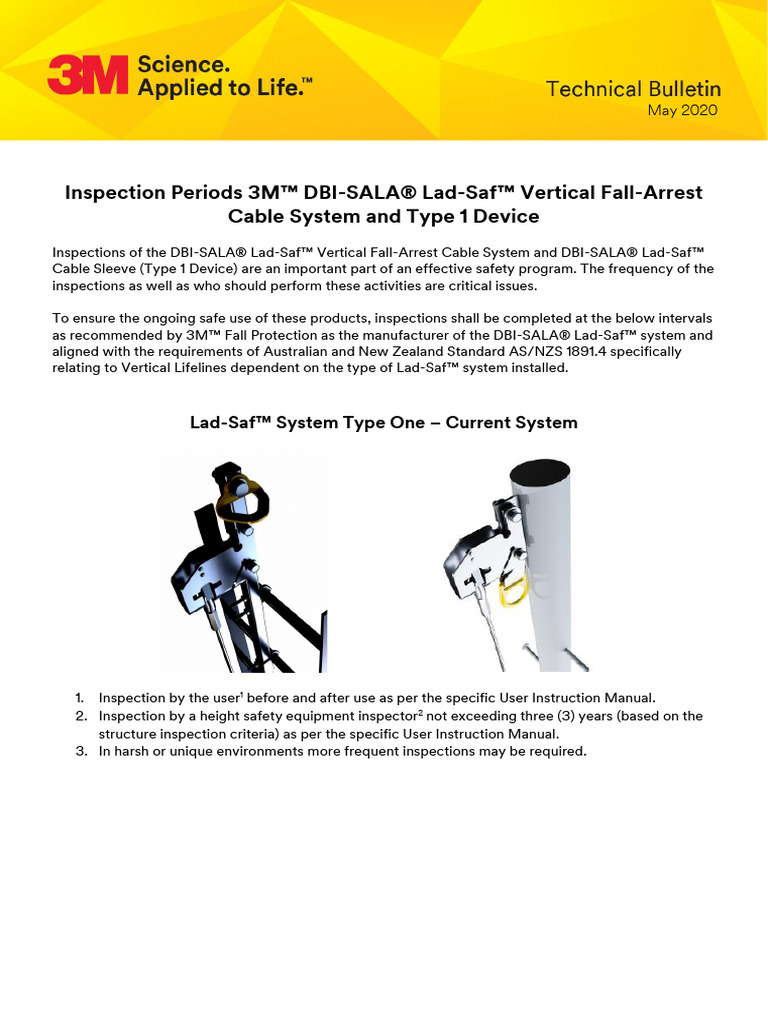 3M Science. Applied to Life.™

Technical Bulletin
May 2020

Inspection Periods 3M™ DBI-SALA® Lad-Saf™ Vertical Fall-Arrest Cable System and Type 1 Device

Inspections of the DBI-SALA® Lad-Saf™ Vertical Fall-Arrest Cable System and DBI-SALA® Lad-Saf™ Cable Sleeve (Type 1 Device) are an important part of an effective safety program. The frequency of the inspections as well as who should perform these activities are critical issues.

To ensure the ongoing safe use of these products, inspections shall be completed at the below intervals as recommended by 3M™ Fall Protection as the manufacturer of the DBI-SALA® Lad-Saf™ system and aligned with the requirements of Australian and New Zealand Standard AS/NZS 1891.4 specifically relating to Vertical Lifelines dependent on the type of Lad-Saf™ system installed.

Lad-Saf™ System Type One – Current System

1. Inspection by the user$^1$ before and after use as per the specific User Instruction Manual.
2. Inspection by a height safety equipment inspector$^2$ not exceeding three (3) years (based on the structure inspection criteria) as per the specific User Instruction Manual.
3. In harsh or unique environments more frequent inspections may be required.