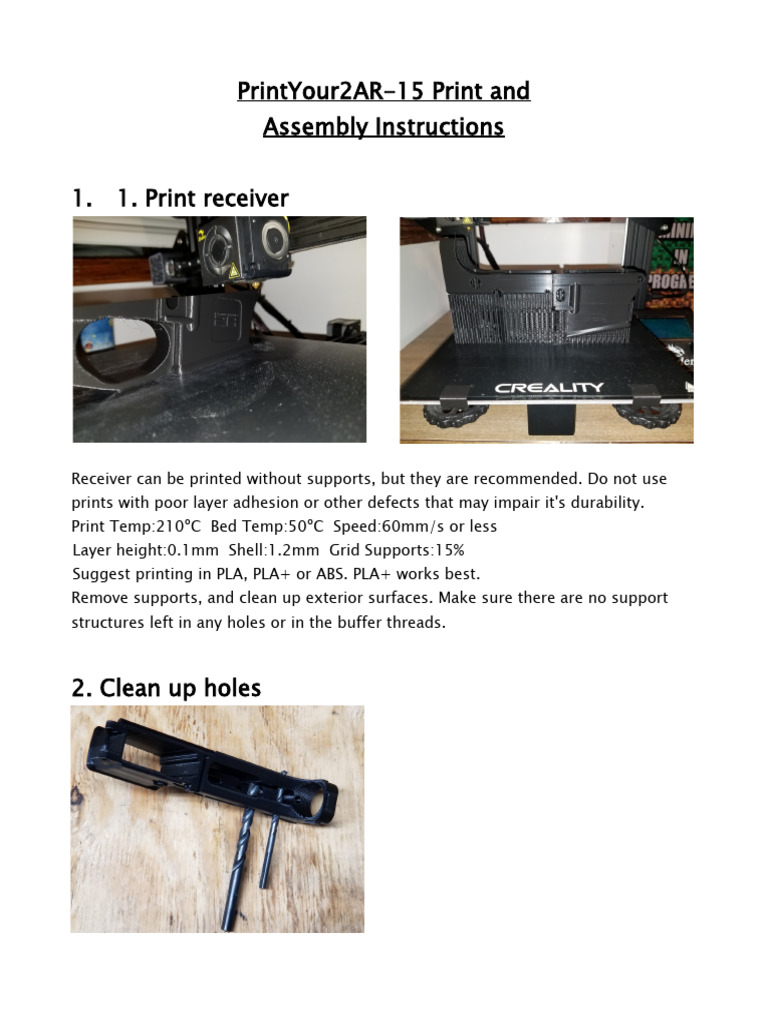 PrintYour2AR-15 Print and Assembly Instructions

1. 1. Print receiver

CREALITY

Receiver can be printed without supports, but they are recommended. Do not use prints with poor layer adhesion or other defects that may impair it's durability.
Print Temp:210°C Bed Temp:50°C Speed:60mm/s or less
Layer height:0.1mm Shell:1.2mm Grid Supports:15%
Suggest printing in PLA, PLA+ or ABS. PLA+ works best.
Remove supports, and clean up exterior surfaces. Make sure there are no support structures left in any holes or in the buffer threads.

2. Clean up holes