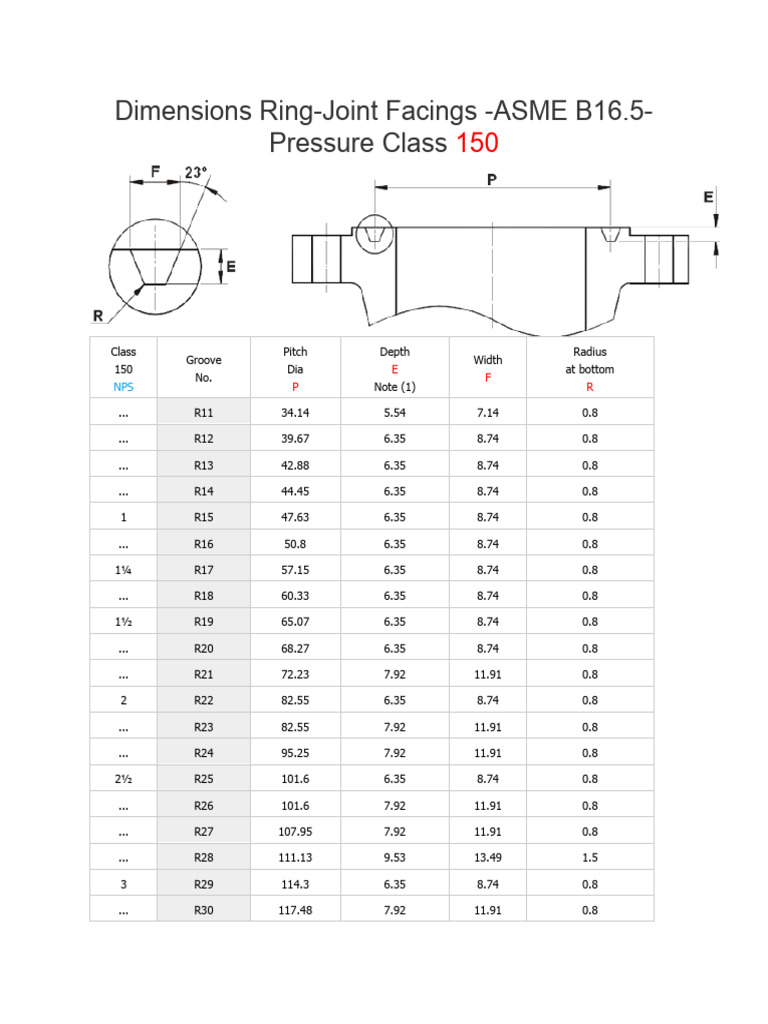 Dimensions Ring-Joint Facings -ASME B16.5- Pressure Class 150

F
23°
E
R
P
E

| Class 150 NPS | Groove No. | Pitch Dia P | Depth E Note (1) | Width F | Radius at bottom R |
|---|---|---|---|---|---|
| ... | R11 | 34.14 | 5.54 | 7.14 | 0.8 |
| ... | R12 | 39.67 | 6.35 | 8.74 | 0.8 |
| ... | R13 | 42.88 | 6.35 | 8.74 | 0.8 |
| ... | R14 | 44.45 | 6.35 | 8.74 | 0.8 |
| 1 | R15 | 47.63 | 6.35 | 8.74 | 0.8 |
| ... | R16 | 50.8 | 6.35 | 8.74 | 0.8 |
| 1¼ | R17 | 57.15 | 6.35 | 8.74 | 0.8 |
| ... | R18 | 60.33 | 6.35 | 8.74 | 0.8 |
| 1½ | R19 | 65.07 | 6.35 | 8.74 | 0.8 |
| ... | R20 | 68.27 | 6.35 | 8.74 | 0.8 |
| ... | R21 | 72.23 | 7.92 | 11.91 | 0.8 |
| 2 | R22 | 82.55 | 6.35 | 8.74 | 0.8 |
| ... | R23 | 82.55 | 7.92 | 11.91 | 0.8 |
| ... | R24 | 95.25 | 7.92 | 11.91 | 0.8 |
| 2½ | R25 | 101.6 | 6.35 | 8.74 | 0.8 |
| ... | R26 | 101.6 | 7.92 | 11.91 | 0.8 |
| ... | R27 | 107.95 | 7.92 | 11.91 | 0.8 |
| ... | R28 | 111.13 | 9.53 | 13.49 | 1.5 |
| 3 | R29 | 114.3 | 6.35 | 8.74 | 0.8 |
| ... | R30 | 117.48 | 7.92 | 11.91 | 0.8 |