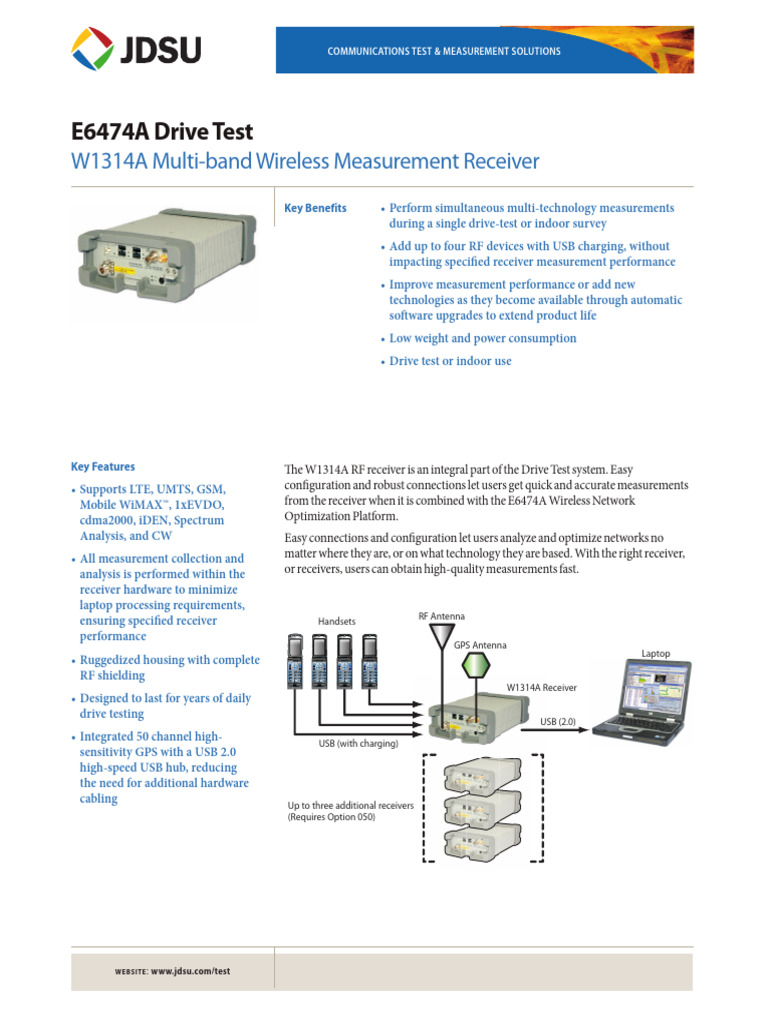 JDSU

COMMUNICATIONS TEST & MEASUREMENT SOLUTIONS

E6474A Drive Test

W1314A Multi-band Wireless Measurement Receiver

Key Benefits

• Perform simultaneous multi-technology measurements during a single drive-test or indoor survey

• Add up to four RF devices with USB charging, without impacting specified receiver measurement performance

• Improve measurement performance or add new technologies as they become available through automatic software upgrades to extend product life

• Low weight and power consumption

• Drive test or indoor use

Key Features

• Supports LTE, UMTS, GSM, Mobile WiMAX™, 1xEVDO, cdma2000, iDEN, Spectrum Analysis, and CW

• All measurement collection and analysis is performed within the receiver hardware to minimize laptop processing requirements, ensuring specified receiver performance

• Ruggedized housing with complete RF shielding

• Designed to last for years of daily drive testing

• Integrated 50 channel high-sensitivity GPS with a USB 2.0 high-speed USB hub, reducing the need for additional hardware cabling

The W1314A RF receiver is an integral part of the Drive Test system. Easy configuration and robust connections let users get quick and accurate measurements from the receiver when it is combined with the E6474A Wireless Network Optimization Platform.

Easy connections and configuration let users analyze and optimize networks no matter where they are, or on what technology they are based. With the right receiver, or receivers, users can obtain high-quality measurements fast.

Handsets

RF Antenna

GPS Antenna

Laptop

W1314A Receiver

USB (2.0)

USB (with charging)

Up to three additional receivers (Requires Option 050)

WEBSITE: www.jdsu.com/test