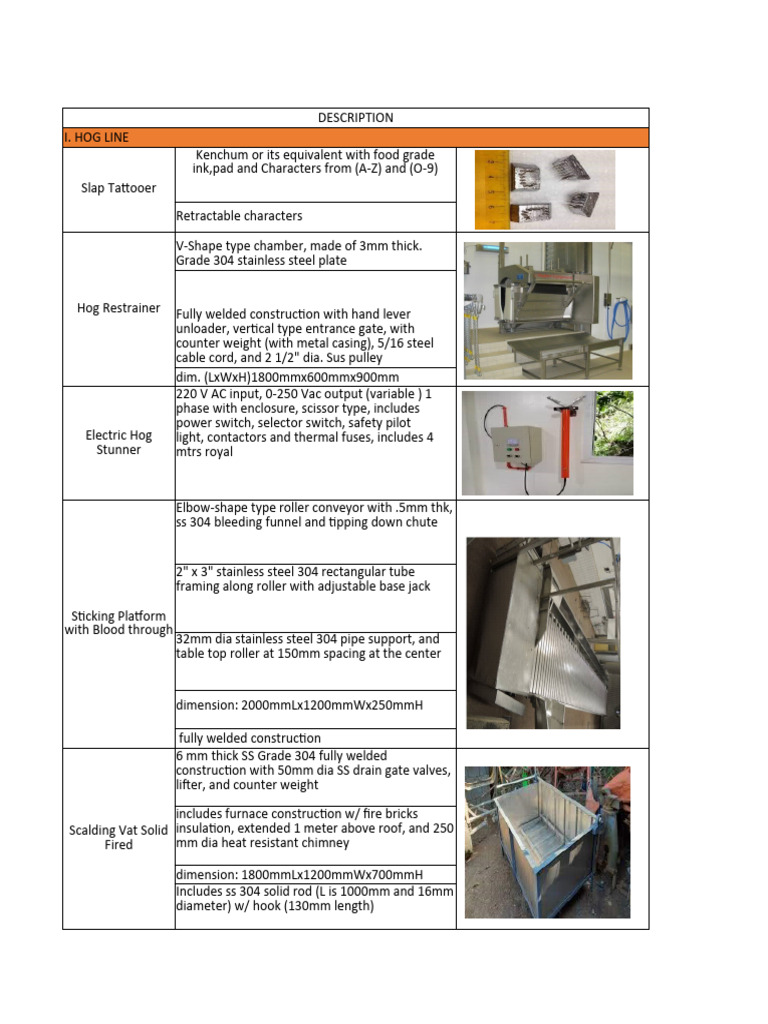 | DESCRIPTION | | |
|---|---|---|
| I. HOG LINE | | |
| Slap Tattooer | Kenchum or its equivalent with food grade ink,pad and Characters from (A-Z) and (O-9) | |
| | Retractable characters | |
| Hog Restrainer | V-Shape type chamber, made of 3mm thick. Grade 304 stainless steel plate | |
| | Fully welded construction with hand lever unloader, vertical type entrance gate, with counter weight (with metal casing), 5/16 steel cable cord, and 2 1/2" dia. Sus pulley | |
| | dim. (LxWxH)1800mmx600mmx900mm | |
| Electric Hog Stunner | 220 V AC input, 0-250 Vac output (variable ) 1 phase with enclosure, scissor type, includes power switch, selector switch, safety pilot light, contactors and thermal fuses, includes 4 mtrs royal | |
| Sticking Platform with Blood through | Elbow-shape type roller conveyor with .5mm thk, ss 304 bleeding funnel and tipping down chute | |
| | 2" x 3" stainless steel 304 rectangular tube framing along roller with adjustable base jack | |
| | 32mm dia stainless steel 304 pipe support, and table top roller at 150mm spacing at the center | |
| | dimension: 2000mmLx1200mmWx250mmH | |
| | fully welded construction | |
| Scalding Vat Solid Fired | 6 mm thick SS Grade 304 fully welded construction with 50mm dia SS drain gate valves, lifter, and counter weight | |
| | includes furnace construction w/ fire bricks insulation, extended 1 meter above roof, and 250 mm dia heat resistant chimney | |
| | dimension: 1800mmLx1200mmWx700mmH | |
| | Includes ss 304 solid rod (L is 1000mm and 16mm diameter) w/ hook (130mm length) | |