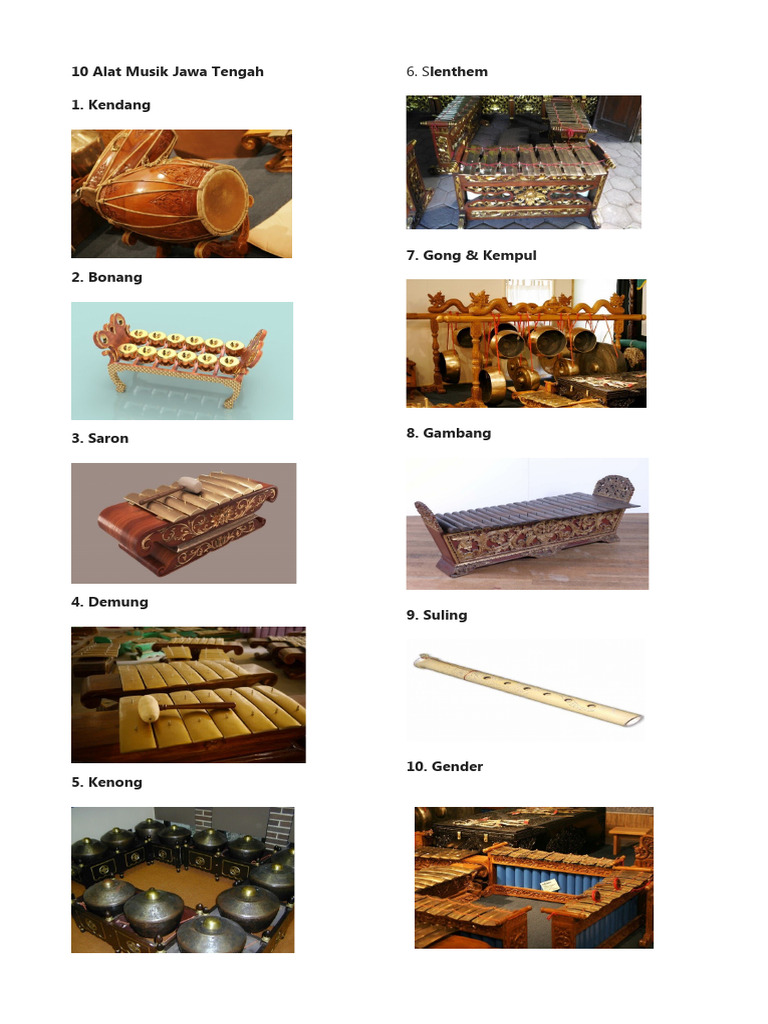 10 Alat Musik Jawa Tengah

1. Kendang

2. Bonang

3. Saron

4. Demung

5. Kenong

6. Slenthem

7. Gong & Kempul

8. Gambang

9. Suling

10. Gender