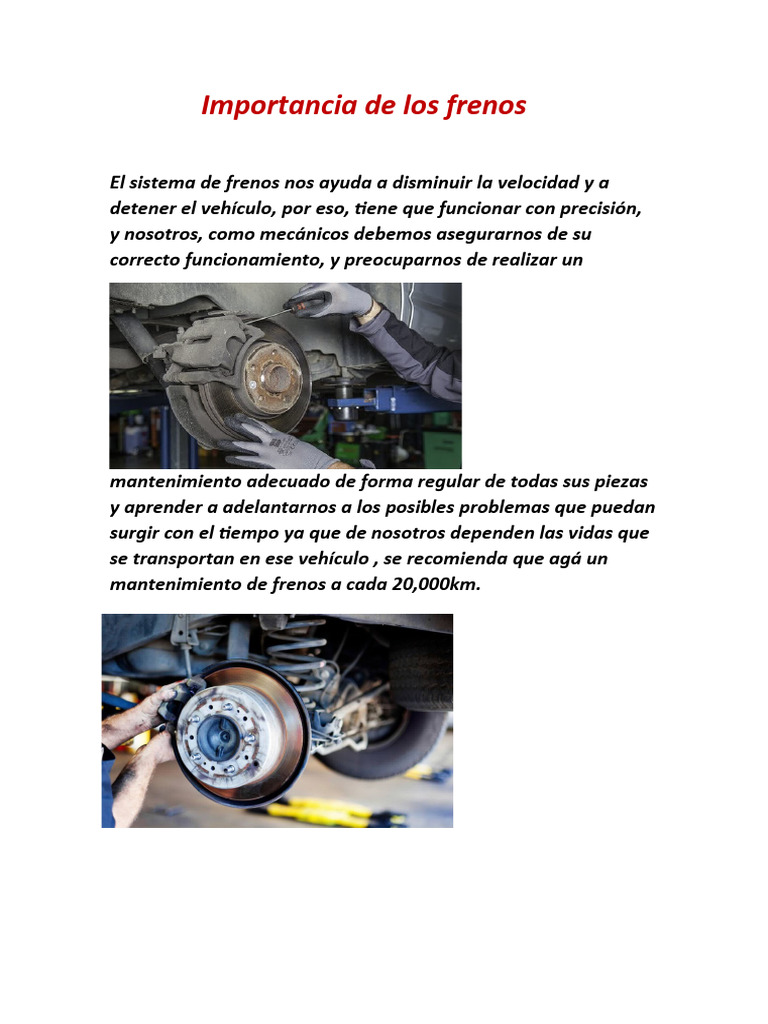 Importancia de los frenos

El sistema de frenos nos ayuda a disminuir la velocidad y a detener el vehículo, por eso, tiene que funcionar con precisión, y nosotros, como mecánicos debemos asegurarnos de su correcto funcionamiento, y preocuparnos de realizar un

mantenimiento adecuado de forma regular de todas sus piezas y aprender a adelantarnos a los posibles problemas que puedan surgir con el tiempo ya que de nosotros dependen las vidas que se transportan en ese vehículo , se recomienda que agá un mantenimiento de frenos a cada 20,000km.