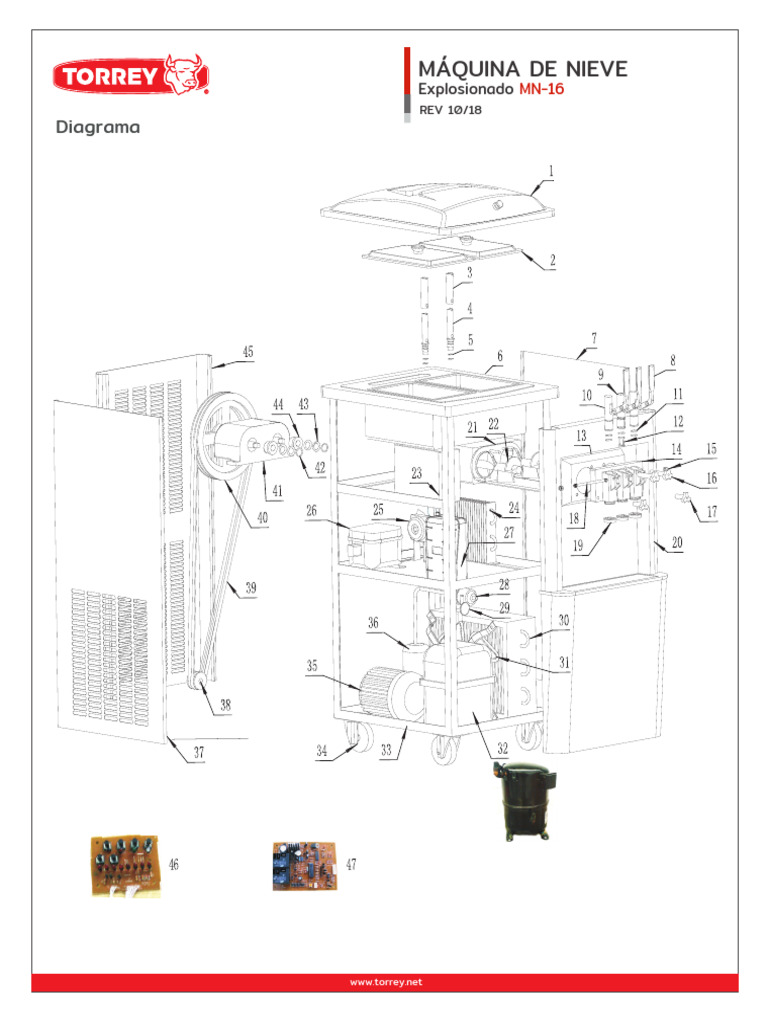 TORREY

MÁQUINA DE NIEVE
Explosionado MN-16
REV 10/18

Diagrama

1
2
3
4
5
6
7
8
9
10
11
12
13
14
15
16
17
18
19
20
21
22
23
24
25
26
27
28
29
30
31
32
33
34
35
36
37
38
39
40
41
42
43
44
45
46
47

www.torrey.net