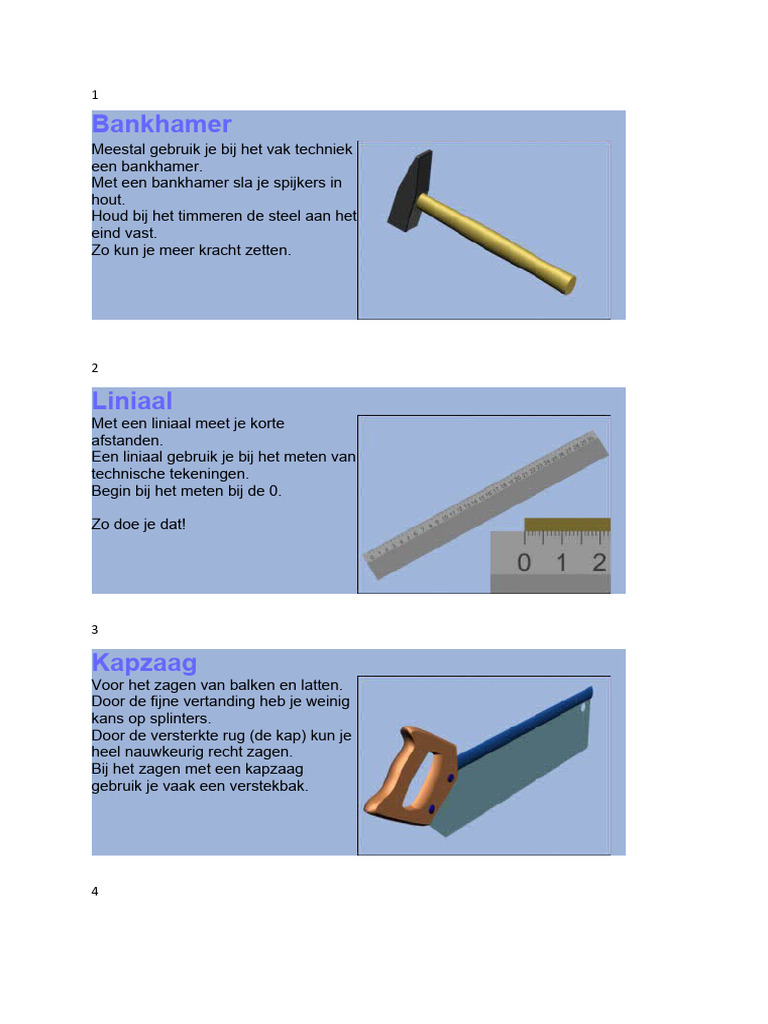 1

Bankhamer

Meestal gebruik je bij het vak techniek een bankhamer.
Met een bankhamer sla je spijkers in hout.
Houd bij het timmeren de steel aan het eind vast.
Zo kun je meer kracht zetten.

2

Liniaal

Met een liniaal meet je korte afstanden.
Een liniaal gebruik je bij het meten van technische tekeningen.
Begin bij het meten bij de 0.

Zo doe je dat!

0 1 2

3

Kapzaag

Voor het zagen van balken en latten.
Door de fijne vertanding heb je weinig kans op splinters.
Door de versterkte rug (de kap) kun je heel nauwkeurig recht zagen.
Bij het zagen met een kapzaag gebruik je vaak een verstekbak.

4