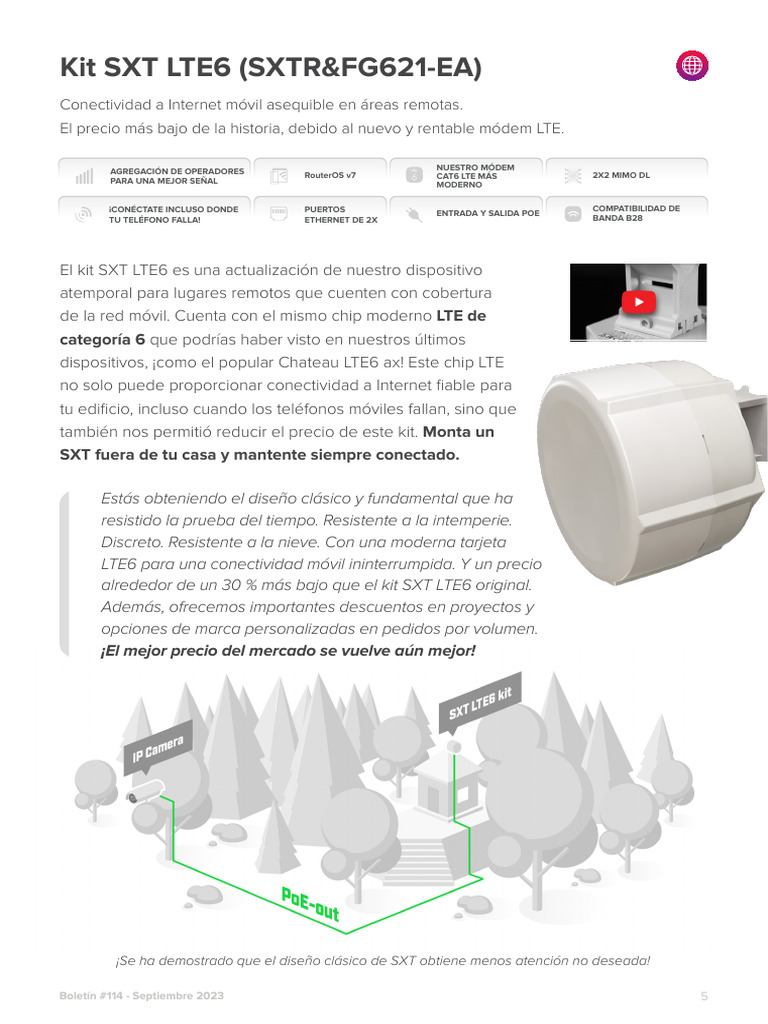 Kit SXT LTE6 (SXTR&FG621-EA)

Conectividad a Internet móvil asequible en áreas remotas.
El precio más bajo de la historia, debido al nuevo y rentable módem LTE.

AGREGACIÓN DE OPERADORES PARA UNA MEJOR SEÑAL
RouterOS v7
NUESTRO MÓDEM CAT6 LTE MÁS MODERNO
2X2 MIMO DL
¡CONÉCTATE INCLUSO DONDE TU TELÉFONO FALLA!
PUERTOS ETHERNET DE 2X
ENTRADA Y SALIDA POE
COMPATIBILIDAD DE BANDA B28

El kit SXT LTE6 es una actualización de nuestro dispositivo atemporal para lugares remotos que cuenten con cobertura de la red móvil. Cuenta con el mismo chip moderno LTE de categoría 6 que podrías haber visto en nuestros últimos dispositivos, ¡como el popular Chateau LTE6 ax! Este chip LTE no solo puede proporcionar conectividad a Internet fiable para tu edificio, incluso cuando los teléfonos móviles fallan, sino que también nos permitió reducir el precio de este kit. Monta un SXT fuera de tu casa y mantente siempre conectado.

Estás obteniendo el diseño clásico y fundamental que ha resistido la prueba del tiempo. Resistente a la intemperie. Discreto. Resistente a la nieve. Con una moderna tarjeta LTE6 para una conectividad móvil ininterrumpida. Y un precio alrededor de un 30 % más bajo que el kit SXT LTE6 original. Además, ofrecemos importantes descuentos en proyectos y opciones de marca personalizadas en pedidos por volumen. ¡El mejor precio del mercado se vuelve aún mejor!

IP Camera
SXT LTE6 kit
PoE-out

¡Se ha demostrado que el diseño clásico de SXT obtiene menos atención no deseada!

Boletín #114 - Septiembre 2023
5