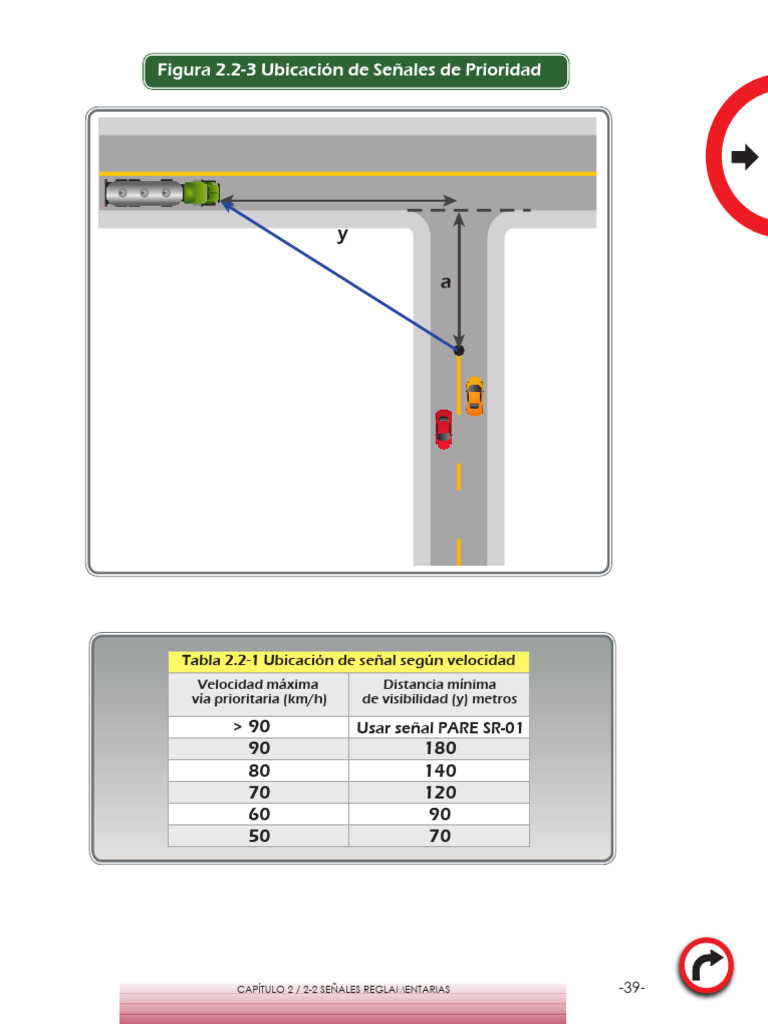 Figura 2.2-3 Ubicación de Señales de Prioridad

y

a

Tabla 2.2-1 Ubicación de señal según velocidad

| Velocidad máxima vía prioritaria (km/h) | Distancia mínima de visibilidad (y) metros |
|---|---|
| > 90 | Usar señal PARE SR-01 |
| 90 | 180 |
| 80 | 140 |
| 70 | 120 |
| 60 | 90 |
| 50 | 70 |

CAPÍTULO 2 / 2-2 SEÑALES REGLAMENTARIAS

-39-