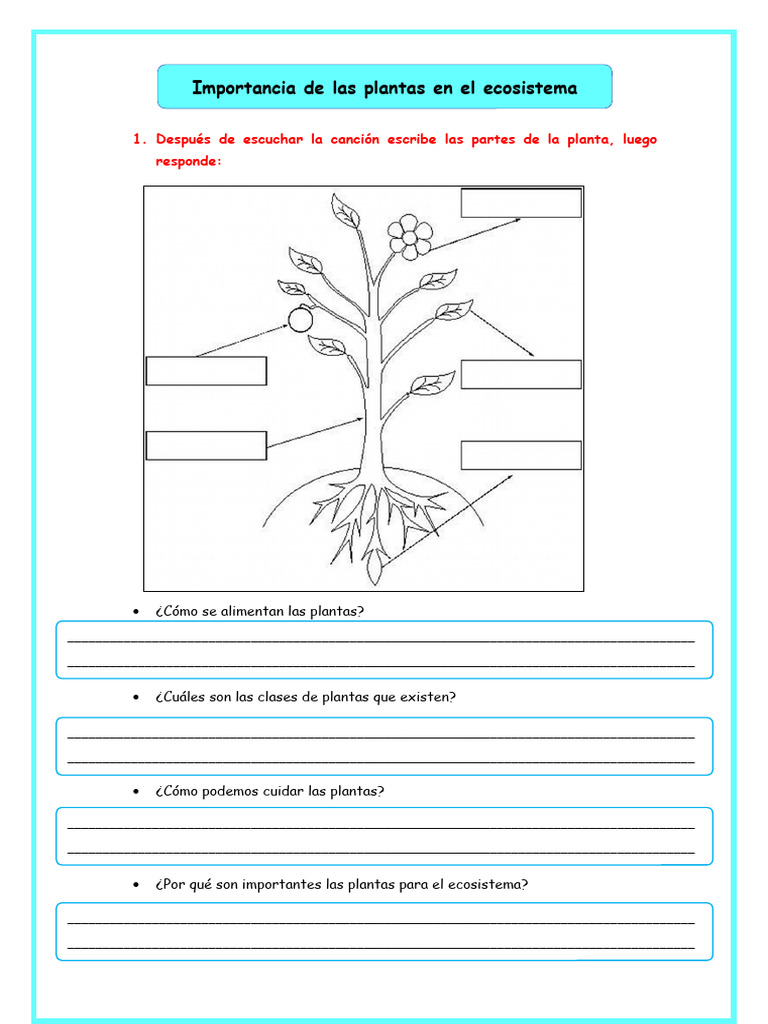 Importancia de las plantas en el ecosistema

1. Después de escuchar la canción escribe las partes de la planta, luego responde:

• ¿Cómo se alimentan las plantas?

• ¿Cuáles son las clases de plantas que existen?

• ¿Cómo podemos cuidar las plantas?

• ¿Por qué son importantes las plantas para el ecosistema?