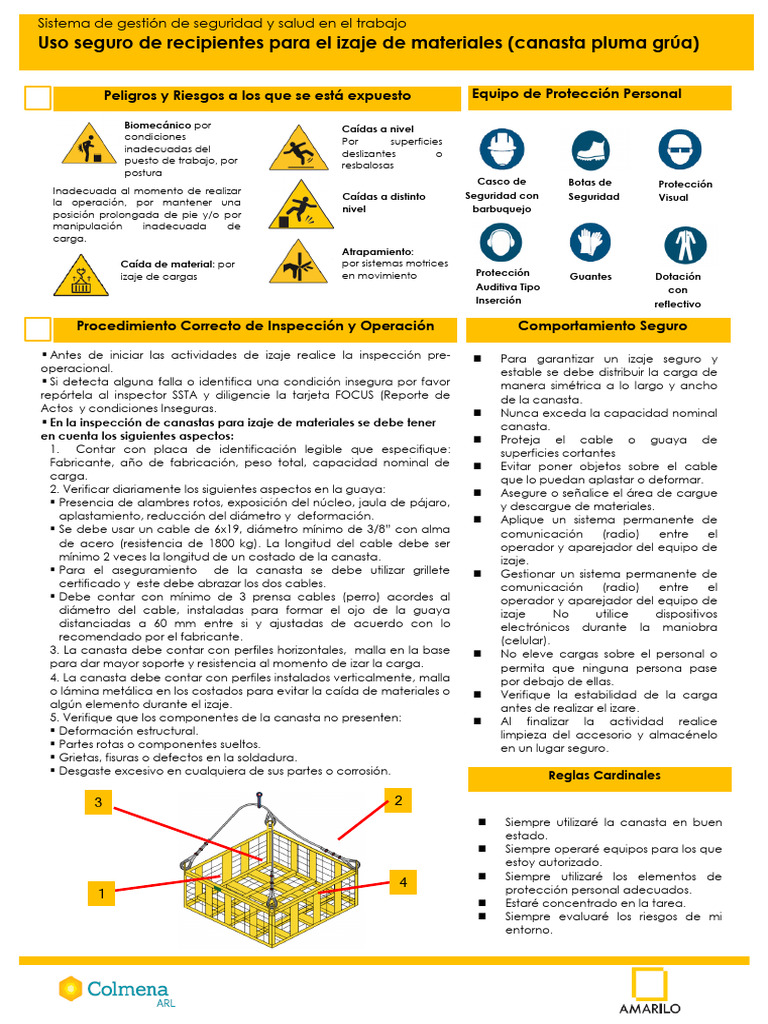 Sistema de gestión de seguridad y salud en el trabajo
Uso seguro de recipientes para el izaje de materiales (canasta pluma grúa)

Peligros y Riesgos a los que se está expuesto

Biomecánico por condiciones inadecuadas del puesto de trabajo, por postura

Inadecuada al momento de realizar la operación, por mantener una posición prolongada de pie y/o por manipulación inadecuada de carga.

Caída de material: por izaje de cargas

Caídas a nivel
Por superficies deslizantes o resbalosas

Caídas a distinto nivel

Atrapamiento:
por sistemas motrices en movimiento

Equipo de Protección Personal

Casco de Seguridad con barbuquejo

Botas de Seguridad

Protección Visual

Protección Auditiva Tipo Inserción

Guantes

Dotación con reflectivo

Procedimiento Correcto de Inspección y Operación

▪ Antes de iniciar las actividades de izaje realice la inspección pre-operacional.
▪ Si detecta alguna falla o identifica una condición insegura por favor repórtela al inspector SSTA y diligencie la tarjeta FOCUS (Reporte de Actos y condiciones Inseguras.
▪ En la inspección de canastas para izaje de materiales se debe tener en cuenta los siguientes aspectos:
1. Contar con placa de identificación legible que especifique: Fabricante, año de fabricación, peso total, capacidad nominal de carga.
2. Verificar diariamente los siguientes aspectos en la guaya:
▪ Presencia de alambres rotos, exposición del núcleo, jaula de pájaro, aplastamiento, reducción del diámetro y deformación.
▪ Se debe usar un cable de 6x19, diámetro mínimo de 3/8" con alma de acero (resistencia de 1800 kg). La longitud del cable debe ser mínimo 2 veces la longitud de un costado de la canasta.
▪ Para el aseguramiento de la canasta se debe utilizar grillete certificado y este debe abrazar los dos cables.
▪ Debe contar con mínimo de 3 prensa cables (perro) acordes al diámetro del cable, instaladas para formar el ojo de la guaya distanciadas a 60 mm entre si y ajustadas de acuerdo con lo recomendado por el fabricante.
3. La canasta debe contar con perfiles horizontales, malla en la base para dar mayor soporte y resistencia al momento de izar la carga.
4. La canasta debe contar con perfiles instalados verticalmente, malla o lámina metálica en los costados para evitar la caída de materiales o algún elemento durante el izaje.
5. Verifique que los componentes de la canasta no presenten:
▪ Deformación estructural.
▪ Partes rotas o componentes sueltos.
▪ Grietas, fisuras o defectos en la soldadura.
▪ Desgaste excesivo en cualquiera de sus partes o corrosión.

3
2
1
4

Comportamiento Seguro

■ Para garantizar un izaje seguro y estable se debe distribuir la carga de manera simétrica a lo largo y ancho de la canasta.
■ Nunca exceda la capacidad nominal canasta.
■ Proteja el cable o guaya de superficies cortantes
■ Evitar poner objetos sobre el cable que lo puedan aplastar o deformar.
■ Asegure o señalice el área de cargue y descargue de materiales.
■ Aplique un sistema permanente de comunicación (radio) entre el operador y aparejador del equipo de izaje.
■ Gestionar un sistema permanente de comunicación (radio) entre el operador y aparejador del equipo de izaje No utilice dispositivos electrónicos durante la maniobra (celular).
■ No eleve cargas sobre el personal o permita que ninguna persona pase por debajo de ellas.
■ Verifique la estabilidad de la carga antes de realizar el izare.
■ Al finalizar la actividad realice limpieza del accesorio y almacénelo en un lugar seguro.

Reglas Cardinales

■ Siempre utilizaré la canasta en buen estado.
■ Siempre operaré equipos para los que estoy autorizado.
■ Siempre utilizaré los elementos de protección personal adecuados.
■ Estaré concentrado en la tarea.
■ Siempre evaluaré los riesgos de mi entorno.

Colmena ARL

AMARILO