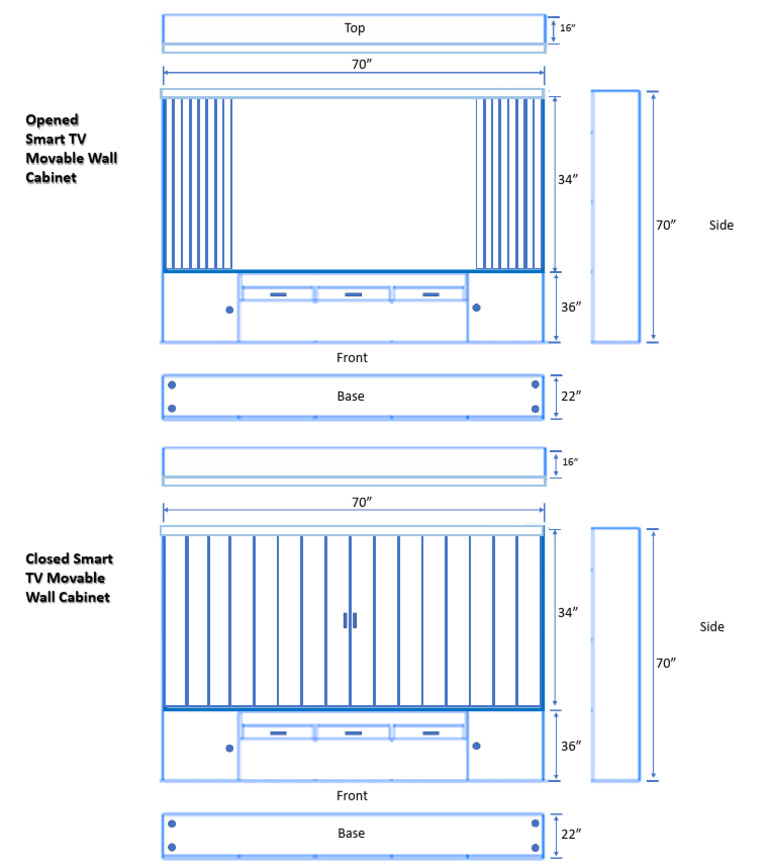 Top
16″
70″
Opened Smart TV Movable Wall Cabinet
34″
70″
Side
36″
Front
Base
22″

16″
70″
Closed Smart TV Movable Wall Cabinet
34″
Side
70″
36″
Front
Base
22″