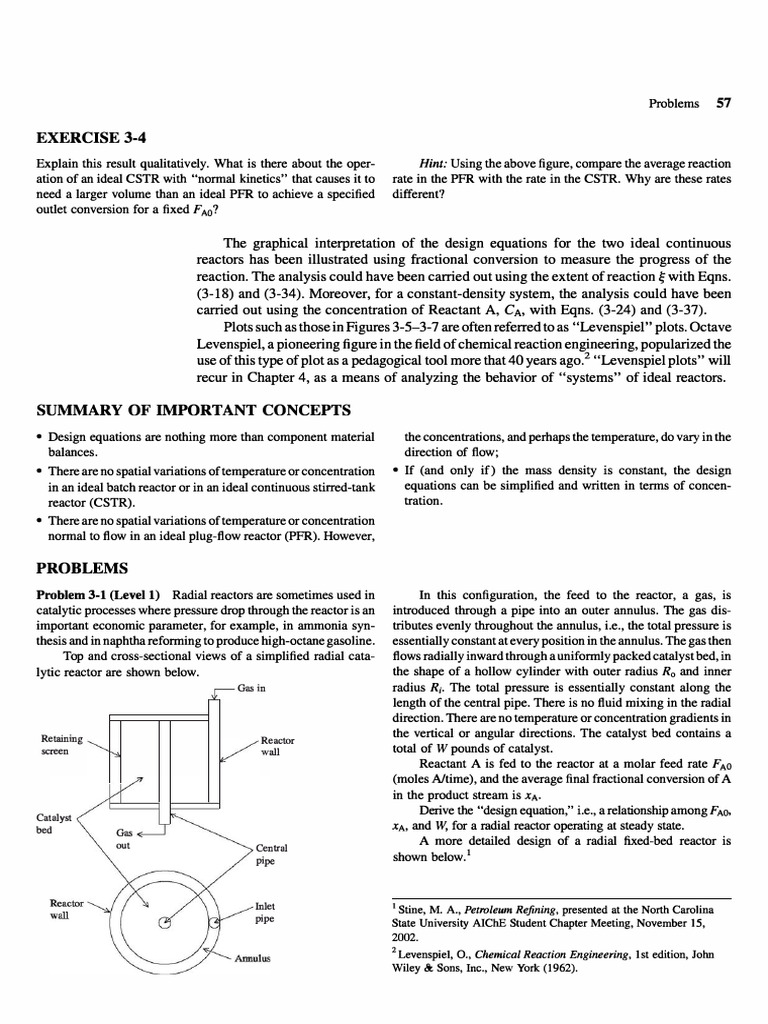 Problems 57

EXERCISE 3-4

Explain this result qualitatively. What is there about the operation of an ideal CSTR with "normal kinetics" that causes it to need a larger volume than an ideal PFR to achieve a specified outlet conversion for a fixed $F_{A0}$?

Hint: Using the above figure, compare the average reaction rate in the PFR with the rate in the CSTR. Why are these rates different?

The graphical interpretation of the design equations for the two ideal continuous reactors has been illustrated using fractional conversion to measure the progress of the reaction. The analysis could have been carried out using the extent of reaction $\xi$ with Eqns. (3-18) and (3-34). Moreover, for a constant-density system, the analysis could have been carried out using the concentration of Reactant A, $C_A$, with Eqns. (3-24) and (3-37).

Plots such as those in Figures 3-5–3-7 are often referred to as "Levenspiel" plots. Octave Levenspiel, a pioneering figure in the field of chemical reaction engineering, popularized the use of this type of plot as a pedagogical tool more that 40 years ago.$^2$ "Levenspiel plots" will recur in Chapter 4, as a means of analyzing the behavior of "systems" of ideal reactors.

SUMMARY OF IMPORTANT CONCEPTS

• Design equations are nothing more than component material balances.
• There are no spatial variations of temperature or concentration in an ideal batch reactor or in an ideal continuous stirred-tank reactor (CSTR).
• There are no spatial variations of temperature or concentration normal to flow in an ideal plug-flow reactor (PFR). However, the concentrations, and perhaps the temperature, do vary in the direction of flow;
• If (and only if) the mass density is constant, the design equations can be simplified and written in terms of concentration.

PROBLEMS

Problem 3-1 (Level 1) Radial reactors are sometimes used in catalytic processes where pressure drop through the reactor is an important economic parameter, for example, in ammonia synthesis and in naphtha reforming to produce high-octane gasoline.

Top and cross-sectional views of a simplified radial catalytic reactor are shown below.

Gas in
Retaining screen
Reactor wall
Catalyst bed
Gas out
Central pipe
Reactor wall
Inlet pipe
Annulus

In this configuration, the feed to the reactor, a gas, is introduced through a pipe into an outer annulus. The gas distributes evenly throughout the annulus, i.e., the total pressure is essentially constant at every position in the annulus. The gas then flows radially inward through a uniformly packed catalyst bed, in the shape of a hollow cylinder with outer radius $R_o$ and inner radius $R_i$. The total pressure is essentially constant along the length of the central pipe. There is no fluid mixing in the radial direction. There are no temperature or concentration gradients in the vertical or angular directions. The catalyst bed contains a total of $W$ pounds of catalyst.

Reactant A is fed to the reactor at a molar feed rate $F_{A0}$ (moles A/time), and the average final fractional conversion of A in the product stream is $x_A$.

Derive the "design equation," i.e., a relationship among $F_{A0}$, $x_A$, and $W$, for a radial reactor operating at steady state.

A more detailed design of a radial fixed-bed reactor is shown below.$^1$

$^1$ Stine, M. A., Petroleum Refining, presented at the North Carolina State University AIChE Student Chapter Meeting, November 15, 2002.

$^2$ Levenspiel, O., Chemical Reaction Engineering, 1st edition, John Wiley & Sons, Inc., New York (1962).