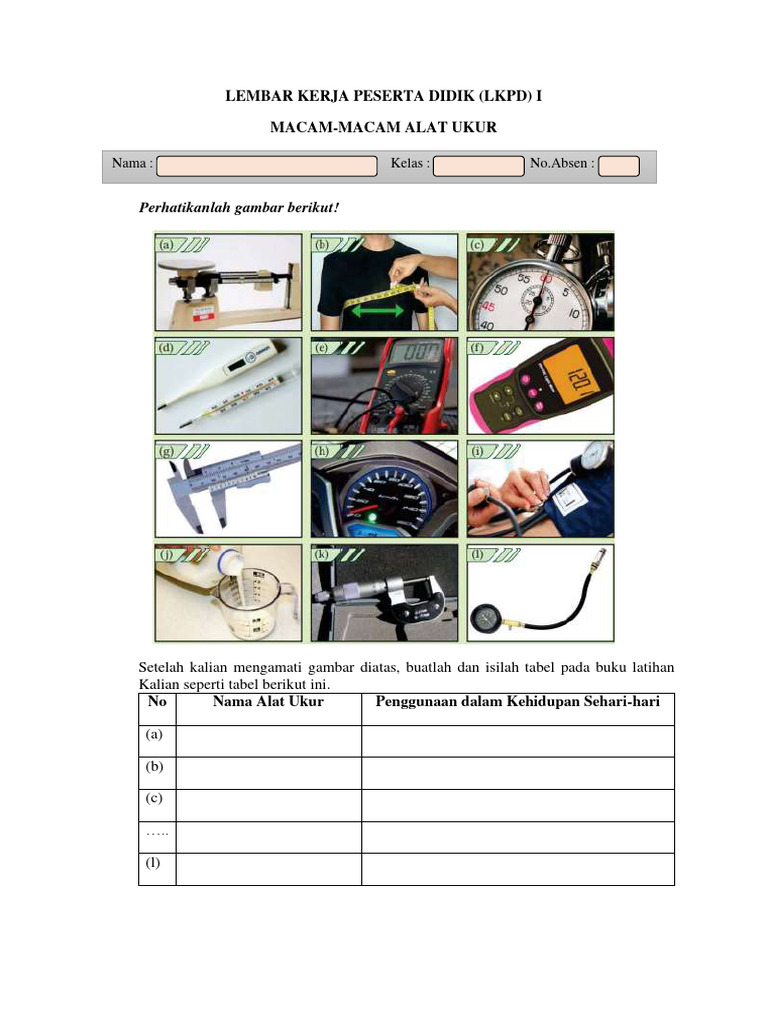 LEMBAR KERJA PESERTA DIDIK (LKPD) I

MACAM-MACAM ALAT UKUR

Nama : Kelas : No.Absen :

Perhatikanlah gambar berikut!

(a) (b) (c)

(d) (e) (f)

(g) (h) (i)

(j) (k) (l)

Setelah kalian mengamati gambar diatas, buatlah dan isilah tabel pada buku latihan Kalian seperti tabel berikut ini.

| No | Nama Alat Ukur | Penggunaan dalam Kehidupan Sehari-hari |
|---|---|---|
| (a) | | |
| (b) | | |
| (c) | | |
| ….. | | |
| (l) | | |