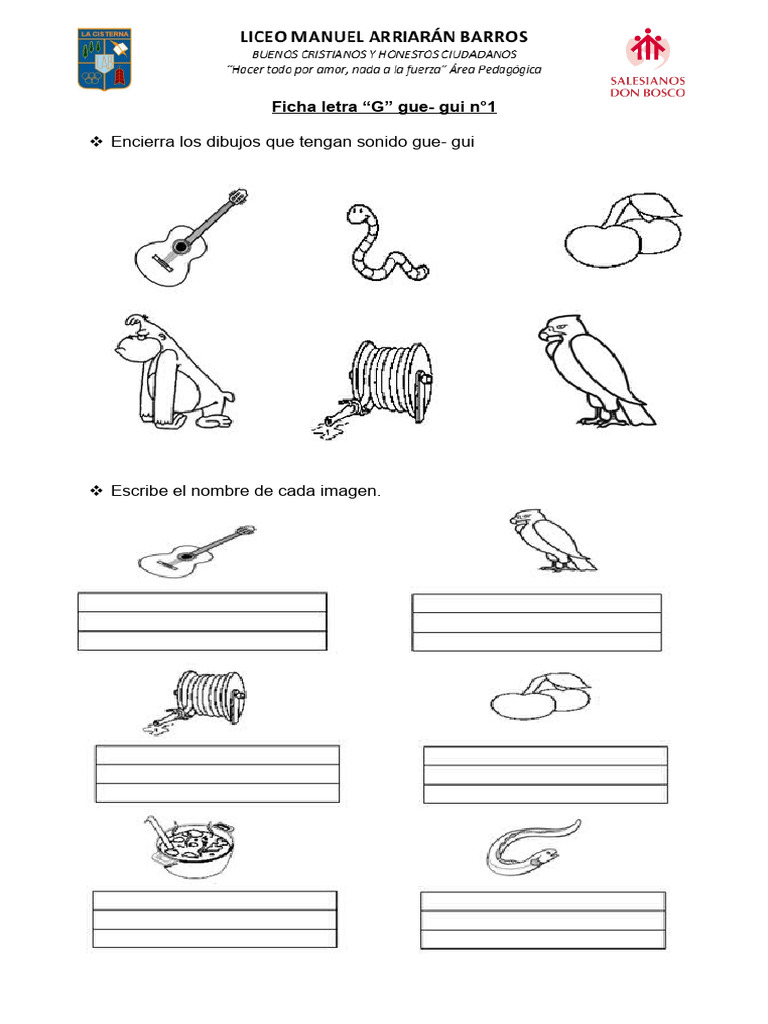 LA CISTERNA

LICEO MANUEL ARRIARÁN BARROS
BUENOS CRISTIANOS Y HONESTOS CIUDADANOS
"Hacer todo por amor, nada a la fuerza" Área Pedagógica

SALESIANOS DON BOSCO

Ficha letra "G" gue- gui n°1

❖ Encierra los dibujos que tengan sonido gue- gui

❖ Escribe el nombre de cada imagen.