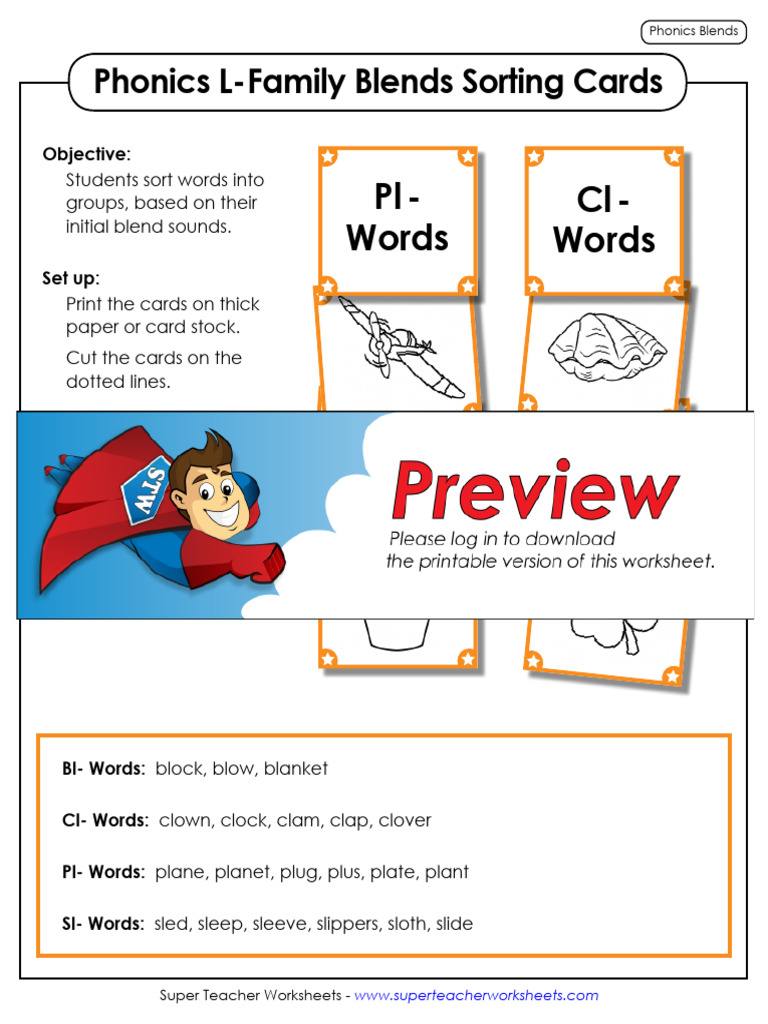 Phonics Blends

Phonics L-Family Blends Sorting Cards

Objective:
Students sort words into groups, based on their initial blend sounds.

Set up:
Print the cards on thick paper or card stock.
Cut the cards on the dotted lines.

Pl - Words

Cl - Words

STW

Preview
Please log in to download the printable version of this worksheet.

Bl- Words: block, blow, blanket

Cl- Words: clown, clock, clam, clap, clover

Pl- Words: plane, planet, plug, plus, plate, plant

Sl- Words: sled, sleep, sleeve, slippers, sloth, slide

Super Teacher Worksheets - www.superteacherworksheets.com