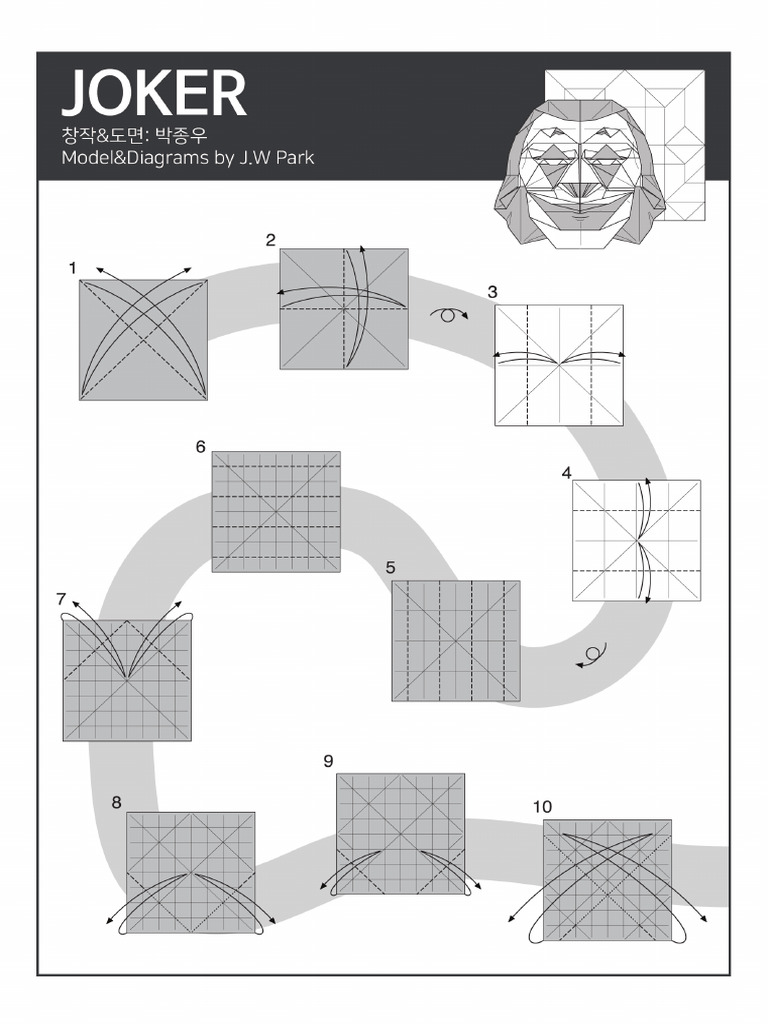 JOKER
창작&도면: 박종우
Model&Diagrams by J.W Park

1

2

3

4

5

6

7

8

9

10