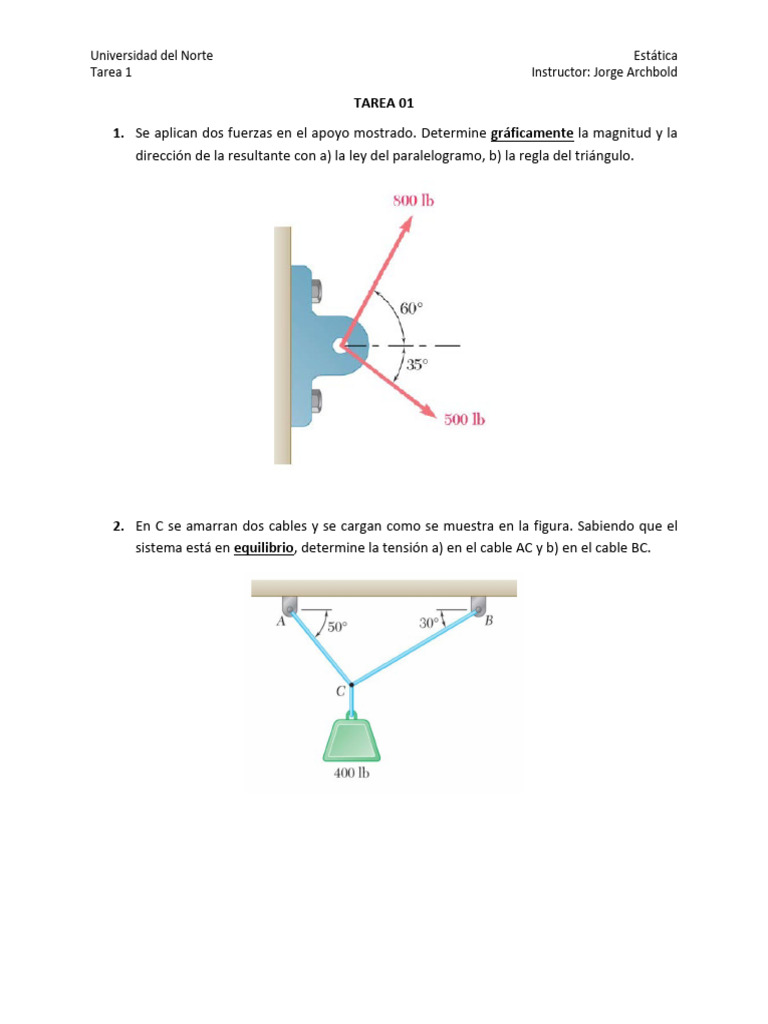 Universidad del Norte
Tarea 1

Estática
Instructor: Jorge Archbold

TAREA 01

1. Se aplican dos fuerzas en el apoyo mostrado. Determine gráficamente la magnitud y la dirección de la resultante con a) la ley del paralelogramo, b) la regla del triángulo.

800 lb
60°
35°
500 lb

2. En C se amarran dos cables y se cargan como se muestra en la figura. Sabiendo que el sistema está en equilibrio, determine la tensión a) en el cable AC y b) en el cable BC.

A
50°
30°
B
C
400 lb