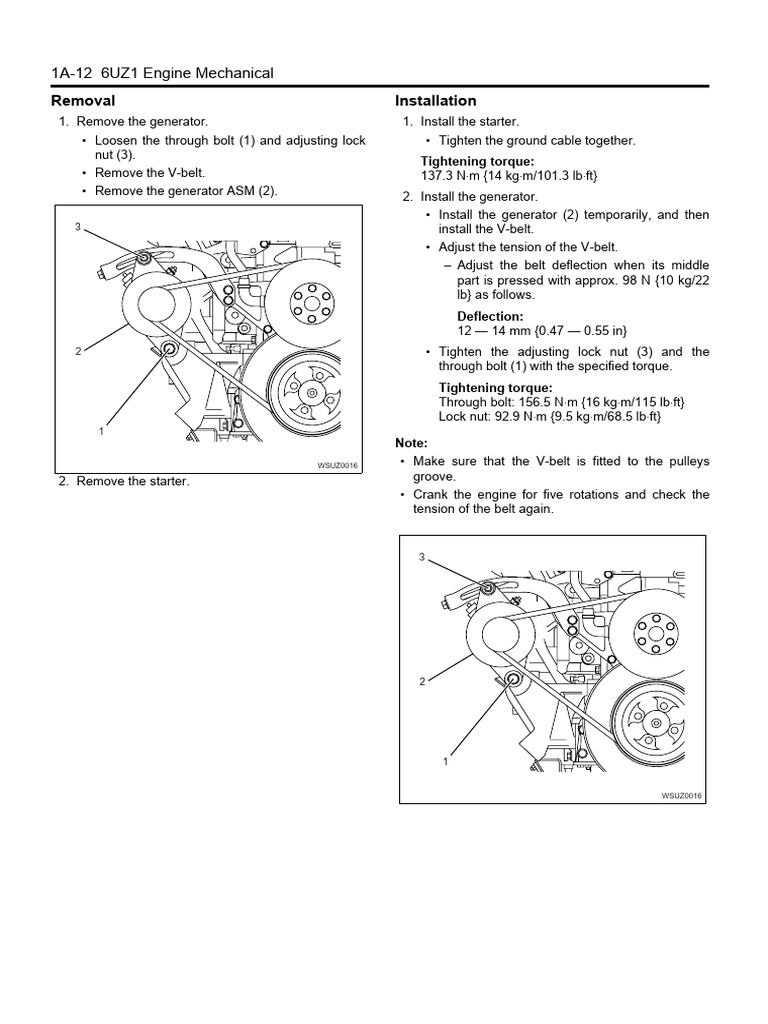 1A-12 6UZ1 Engine Mechanical

Removal

1. Remove the generator.
• Loosen the through bolt (1) and adjusting lock nut (3).
• Remove the V-belt.
• Remove the generator ASM (2).

3

2

1

WSUZ0016

2. Remove the starter.

Installation

1. Install the starter.
• Tighten the ground cable together.

Tightening torque:
137.3 N·m {14 kg·m/101.3 lb·ft}

2. Install the generator.
• Install the generator (2) temporarily, and then install the V-belt.
• Adjust the tension of the V-belt.
– Adjust the belt deflection when its middle part is pressed with approx. 98 N {10 kg/22 lb} as follows.

Deflection:
12 — 14 mm {0.47 — 0.55 in}

• Tighten the adjusting lock nut (3) and the through bolt (1) with the specified torque.

Tightening torque:
Through bolt: 156.5 N·m {16 kg·m/115 lb·ft}
Lock nut: 92.9 N·m {9.5 kg·m/68.5 lb·ft}

Note:
• Make sure that the V-belt is fitted to the pulleys groove.
• Crank the engine for five rotations and check the tension of the belt again.

3

2

1

WSUZ0016