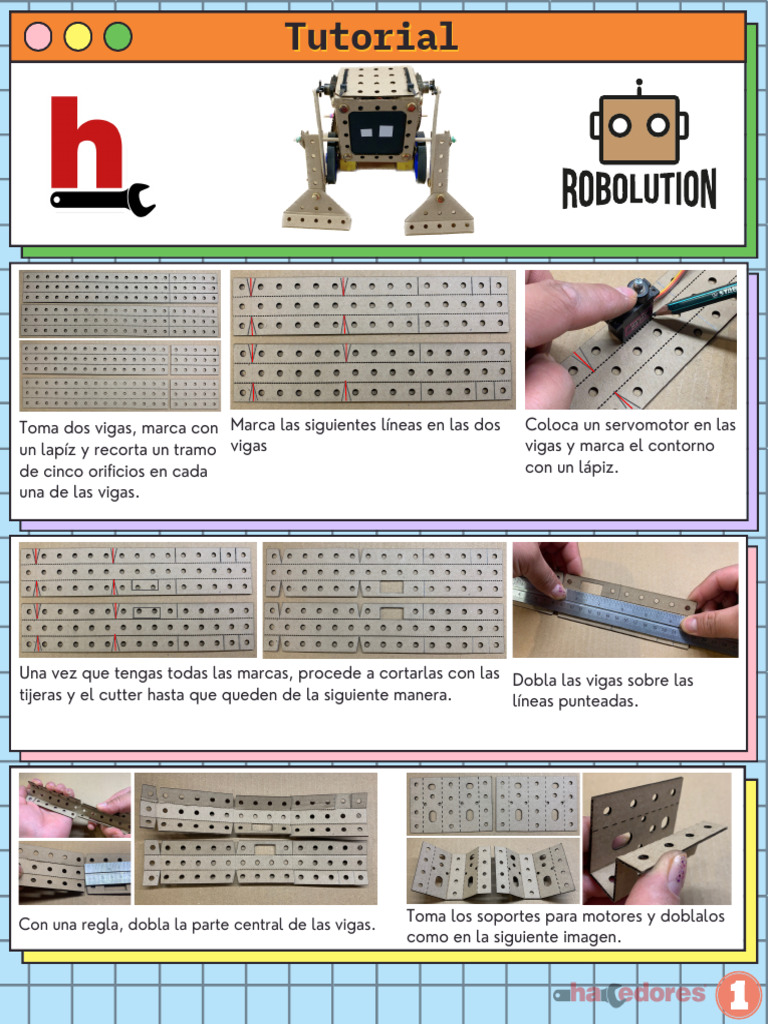 Tutorial

h

ROBOLUTION

Toma dos vigas, marca con un lapíz y recorta un tramo de cinco orificios en cada una de las vigas.

Marca las siguientes líneas en las dos vigas

Coloca un servomotor en las vigas y marca el contorno con un lápiz.

Una vez que tengas todas las marcas, procede a cortarlas con las tijeras y el cutter hasta que queden de la siguiente manera.

Dobla las vigas sobre las líneas punteadas.

Con una regla, dobla la parte central de las vigas.

Toma los soportes para motores y doblalos como en la siguiente imagen.

hacedores

1