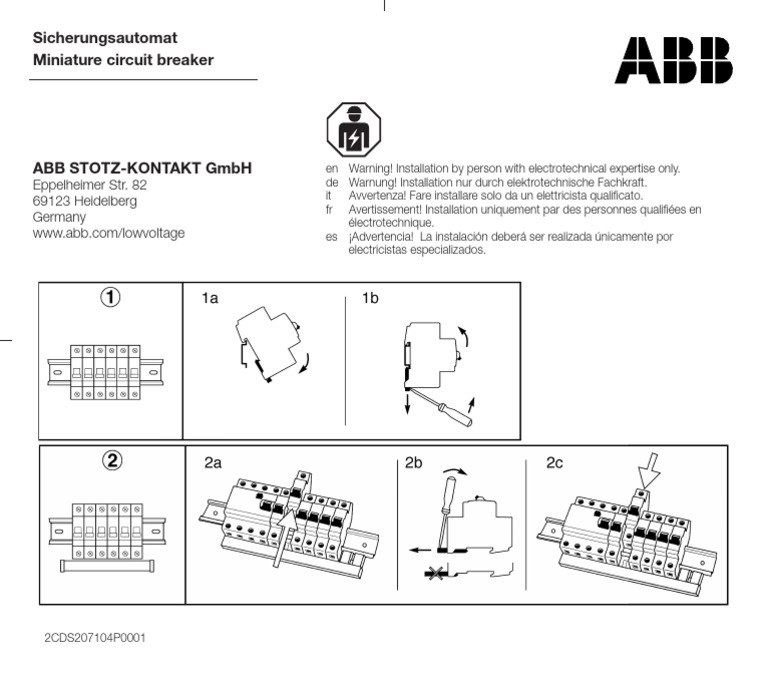 Sicherungsautomat
Miniature circuit breaker

ABB

ABB STOTZ-KONTAKT GmbH
Eppelheimer Str. 82
69123 Heidelberg
Germany
www.abb.com/lowvoltage

en Warning! Installation by person with electrotechnical expertise only.
de Warnung! Installation nur durch elektrotechnische Fachkraft.
it Avvertenza! Fare installare solo da un elettricista qualificato.
fr Avertissement! Installation uniquement par des personnes qualifiées en électrotechnique.
es ¡Advertencia! La instalación deberá ser realizada únicamente por electricistas especializados.

1

1a

1b

2

2a

2b

2c

2CDS207104P0001