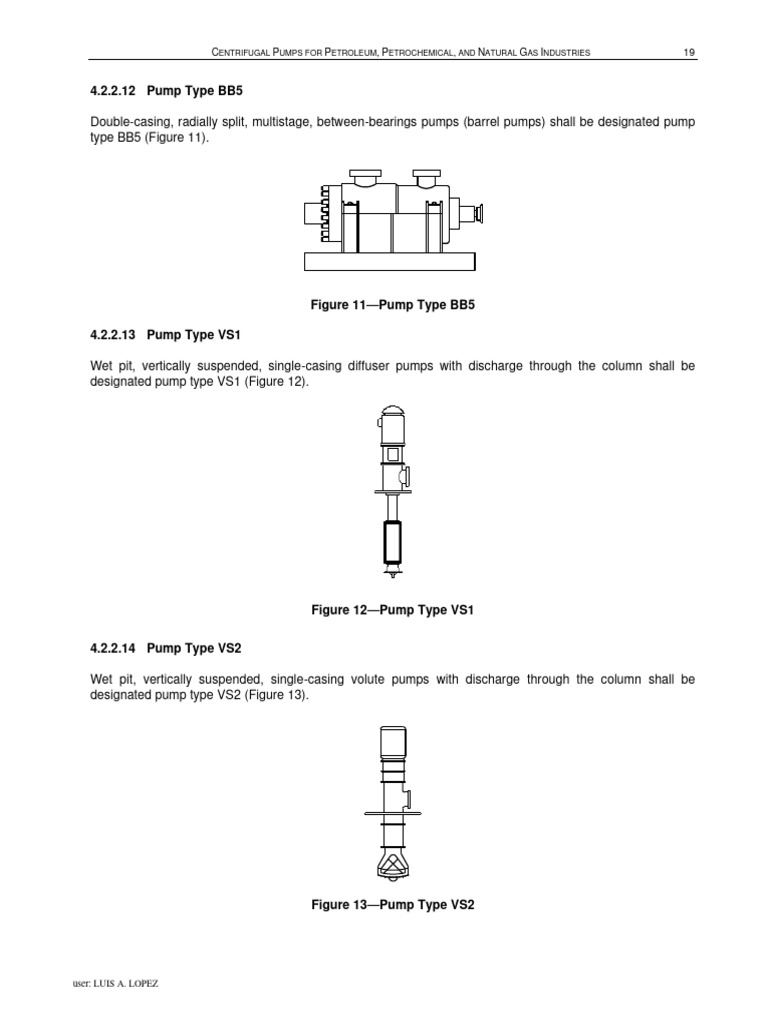 CENTRIFUGAL PUMPS FOR PETROLEUM, PETROCHEMICAL, AND NATURAL GAS INDUSTRIES 19

4.2.2.12 Pump Type BB5

Double-casing, radially split, multistage, between-bearings pumps (barrel pumps) shall be designated pump type BB5 (Figure 11).

Figure 11—Pump Type BB5

4.2.2.13 Pump Type VS1

Wet pit, vertically suspended, single-casing diffuser pumps with discharge through the column shall be designated pump type VS1 (Figure 12).

Figure 12—Pump Type VS1

4.2.2.14 Pump Type VS2

Wet pit, vertically suspended, single-casing volute pumps with discharge through the column shall be designated pump type VS2 (Figure 13).

Figure 13—Pump Type VS2

user: LUIS A. LOPEZ