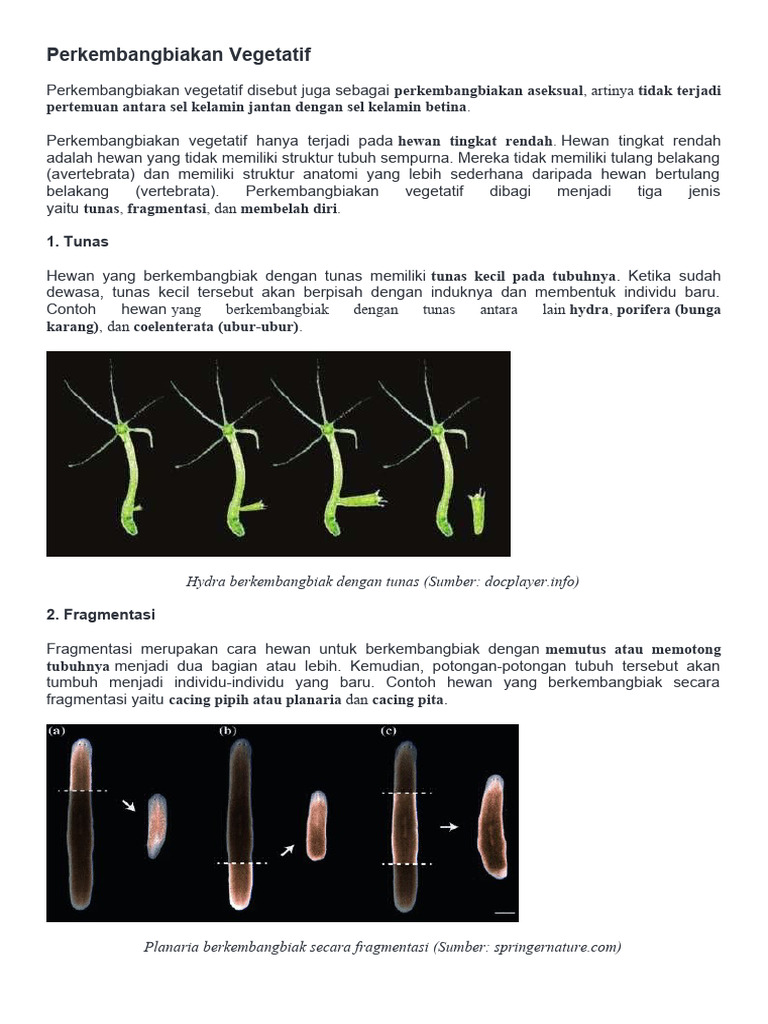 Perkembangbiakan Vegetatif

Perkembangbiakan vegetatif disebut juga sebagai perkembangbiakan aseksual, artinya tidak terjadi pertemuan antara sel kelamin jantan dengan sel kelamin betina.

Perkembangbiakan vegetatif hanya terjadi pada hewan tingkat rendah. Hewan tingkat rendah adalah hewan yang tidak memiliki struktur tubuh sempurna. Mereka tidak memiliki tulang belakang (avertebrata) dan memiliki struktur anatomi yang lebih sederhana daripada hewan bertulang belakang (vertebrata). Perkembangbiakan vegetatif dibagi menjadi tiga jenis yaitu tunas, fragmentasi, dan membelah diri.

1. Tunas

Hewan yang berkembangbiak dengan tunas memiliki tunas kecil pada tubuhnya. Ketika sudah dewasa, tunas kecil tersebut akan berpisah dengan induknya dan membentuk individu baru. Contoh hewan yang berkembangbiak dengan tunas antara lain hydra, porifera (bunga karang), dan coelenterata (ubur-ubur).

Hydra berkembangbiak dengan tunas (Sumber: docplayer.info)

2. Fragmentasi

Fragmentasi merupakan cara hewan untuk berkembangbiak dengan memutus atau memotong tubuhnya menjadi dua bagian atau lebih. Kemudian, potongan-potongan tubuh tersebut akan tumbuh menjadi individu-individu yang baru. Contoh hewan yang berkembangbiak secara fragmentasi yaitu cacing pipih atau planaria dan cacing pita.

(a) (b) (c)

Planaria berkembangbiak secara fragmentasi (Sumber: springernature.com)