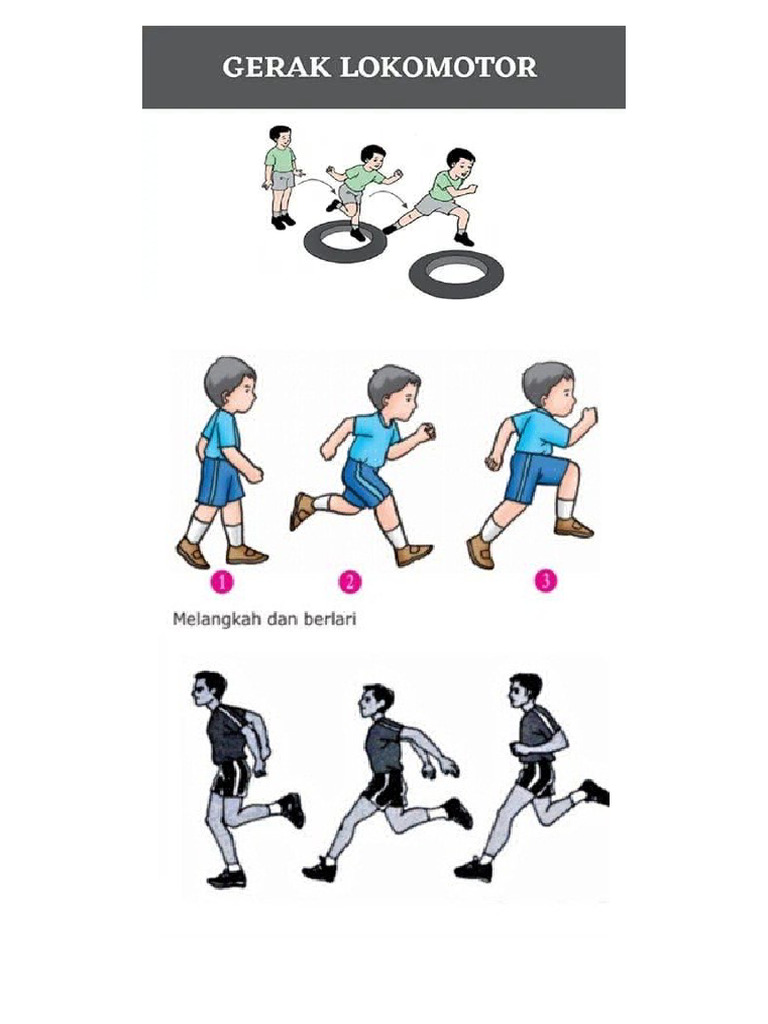 GERAK LOKOMOTOR

1

2

3

Melangkah dan berlari