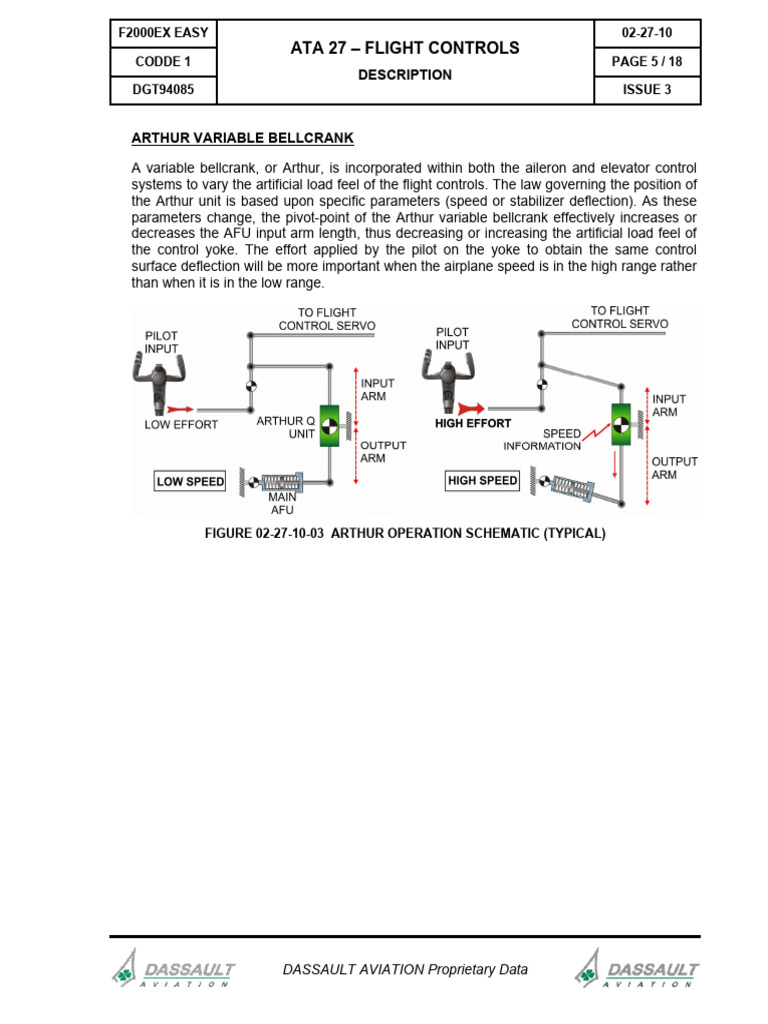 | F2000EX EASY | ATA 27 – FLIGHT CONTROLS | 02-27-10 |
|---|---|---|
| CODDE 1 | DESCRIPTION | PAGE 5 / 18 |
| DGT94085 | | ISSUE 3 |

ARTHUR VARIABLE BELLCRANK

A variable bellcrank, or Arthur, is incorporated within both the aileron and elevator control systems to vary the artificial load feel of the flight controls. The law governing the position of the Arthur unit is based upon specific parameters (speed or stabilizer deflection). As these parameters change, the pivot-point of the Arthur variable bellcrank effectively increases or decreases the AFU input arm length, thus decreasing or increasing the artificial load feel of the control yoke. The effort applied by the pilot on the yoke to obtain the same control surface deflection will be more important when the airplane speed is in the high range rather than when it is in the low range.

PILOT INPUT
TO FLIGHT CONTROL SERVO
INPUT ARM
LOW EFFORT
ARTHUR Q UNIT
OUTPUT ARM
LOW SPEED
MAIN AFU

PILOT INPUT
TO FLIGHT CONTROL SERVO
INPUT ARM
HIGH EFFORT
SPEED INFORMATION
OUTPUT ARM
HIGH SPEED

FIGURE 02-27-10-03 ARTHUR OPERATION SCHEMATIC (TYPICAL)

DASSAULT AVIATION
DASSAULT AVIATION Proprietary Data
DASSAULT AVIATION