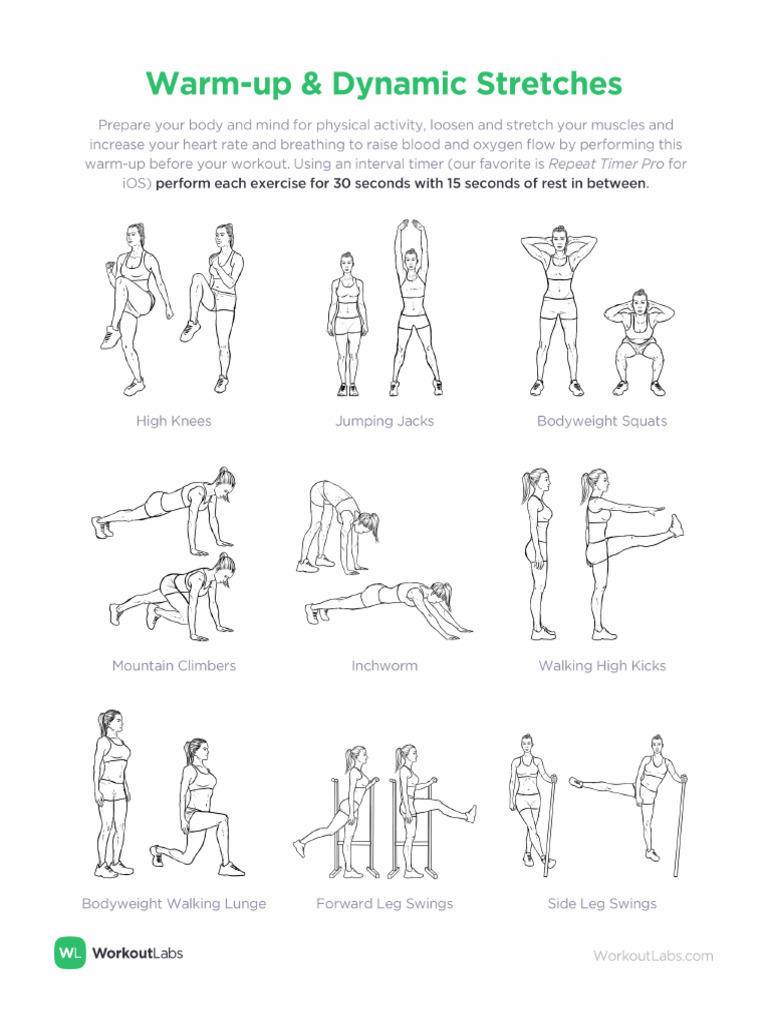 Warm-up & Dynamic Stretches

Prepare your body and mind for physical activity, loosen and stretch your muscles and increase your heart rate and breathing to raise blood and oxygen flow by performing this warm-up before your workout. Using an interval timer (our favorite is Repeat Timer Pro for iOS) perform each exercise for 30 seconds with 15 seconds of rest in between.

High Knees

Jumping Jacks

Bodyweight Squats

Mountain Climbers

Inchworm

Walking High Kicks

Bodyweight Walking Lunge

Forward Leg Swings

Side Leg Swings

WL WorkoutLabs

WorkoutLabs.com