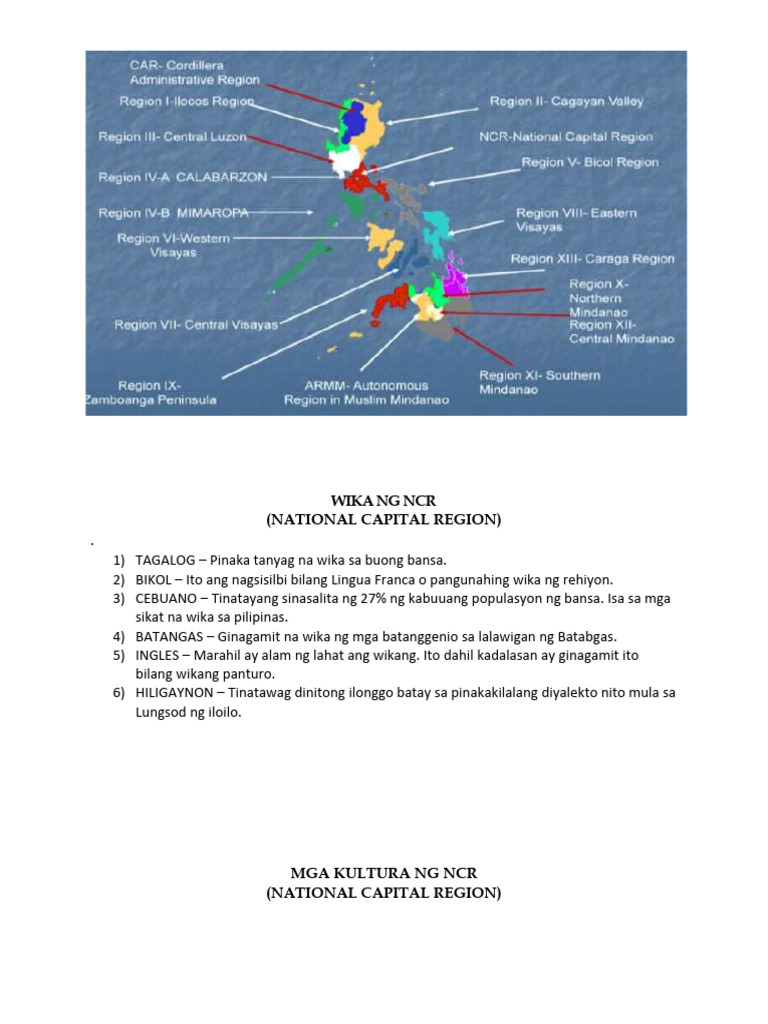 CAR- Cordillera Administrative Region
Region I-Ilocos Region
Region III- Central Luzon
Region IV-A CALABARZON
Region IV-B MIMAROPA
Region VI-Western Visayas
Region VII- Central Visayas
Region IX- Zamboanga Peninsula
ARMM- Autonomous Region in Muslim Mindanao
Region II- Cagayan Valley
NCR-National Capital Region
Region V- Bicol Region
Region VIII- Eastern Visayas
Region XIII- Caraga Region
Region X- Northern Mindanao
Region XII- Central Mindanao
Region XI- Southern Mindanao

WIKA NG NCR
(NATIONAL CAPITAL REGION)

.

1) TAGALOG – Pinaka tanyag na wika sa buong bansa.
2) BIKOL – Ito ang nagsisilbi bilang Lingua Franca o pangunahing wika ng rehiyon.
3) CEBUANO – Tinatayang sinasalita ng 27% ng kabuuang populasyon ng bansa. Isa sa mga sikat na wika sa pilipinas.
4) BATANGAS – Ginagamit na wika ng mga batanggenio sa lalawigan ng Batabgas.
5) INGLES – Marahil ay alam ng lahat ang wikang. Ito dahil kadalasan ay ginagamit ito bilang wikang panturo.
6) HILIGAYNON – Tinatawag dinitong ilonggo batay sa pinakakilalang diyalekto nito mula sa Lungsod ng iloilo.

MGA KULTURA NG NCR
(NATIONAL CAPITAL REGION)