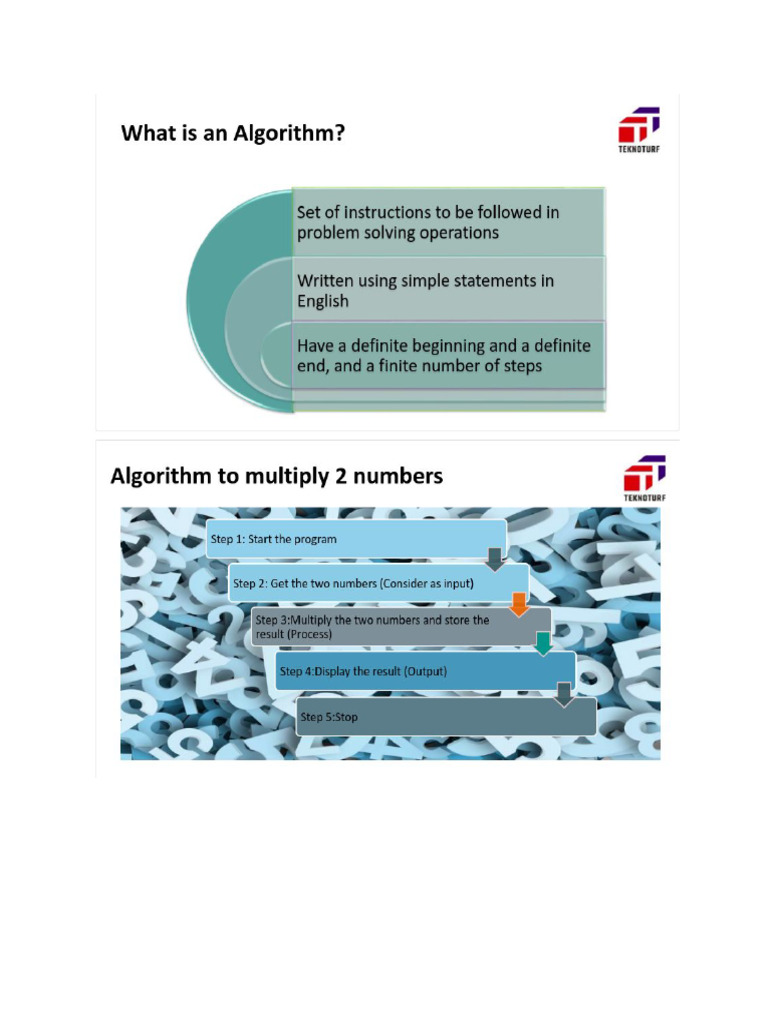 What is an Algorithm?

TEKNOTURF

Set of instructions to be followed in problem solving operations

Written using simple statements in English

Have a definite beginning and a definite end, and a finite number of steps

Algorithm to multiply 2 numbers

TEKNOTURF

Step 1: Start the program

Step 2: Get the two numbers (Consider as input)

Step 3:Multiply the two numbers and store the result (Process)

Step 4:Display the result (Output)

Step 5:Stop