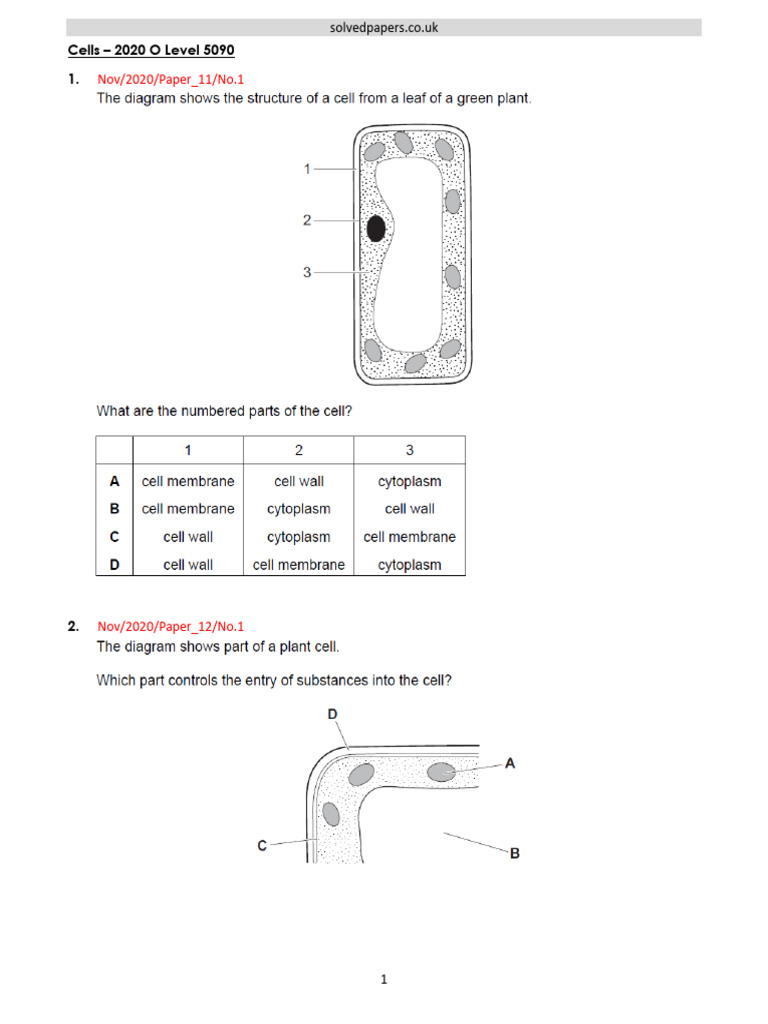 solvedpapers.co.uk

Cells – 2020 O Level 5090

1. Nov/2020/Paper_11/No.1
The diagram shows the structure of a cell from a leaf of a green plant.

1
2
3

What are the numbered parts of the cell?

| | 1 | 2 | 3 |
|---|---|---|---|
| A | cell membrane | cell wall | cytoplasm |
| B | cell membrane | cytoplasm | cell wall |
| C | cell wall | cytoplasm | cell membrane |
| D | cell wall | cell membrane | cytoplasm |

2. Nov/2020/Paper_12/No.1
The diagram shows part of a plant cell.

Which part controls the entry of substances into the cell?

D
A
C
B

1