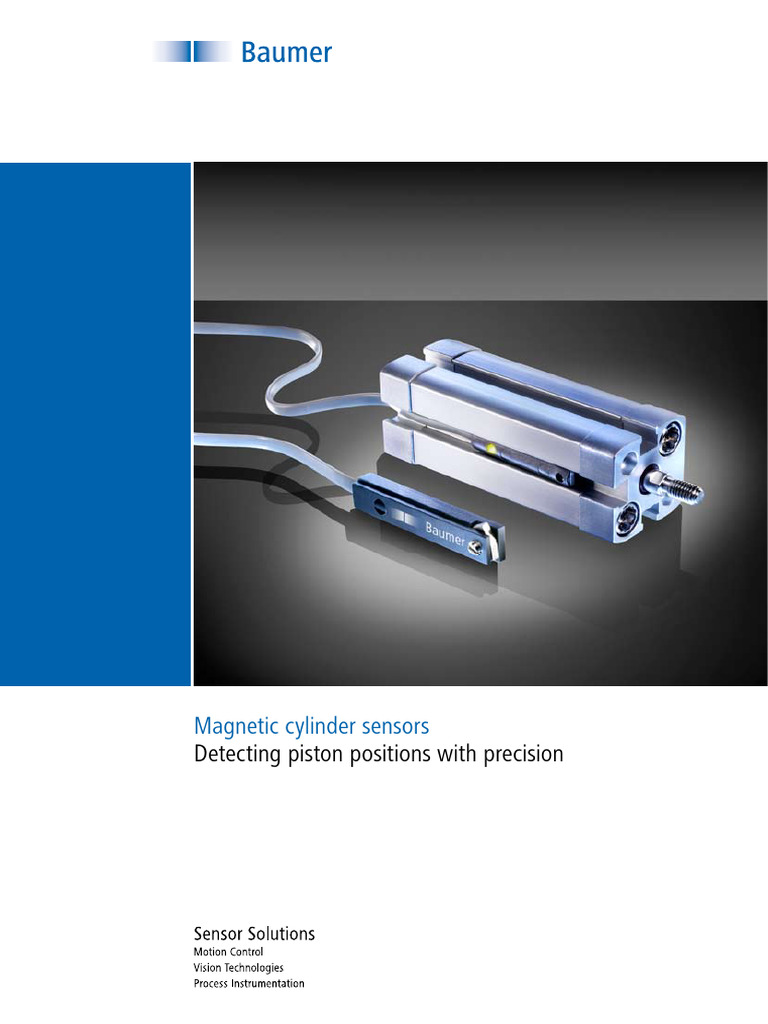 Baumer

Baumer

Magnetic cylinder sensors
Detecting piston positions with precision

Sensor Solutions
Motion Control
Vision Technologies
Process Instrumentation