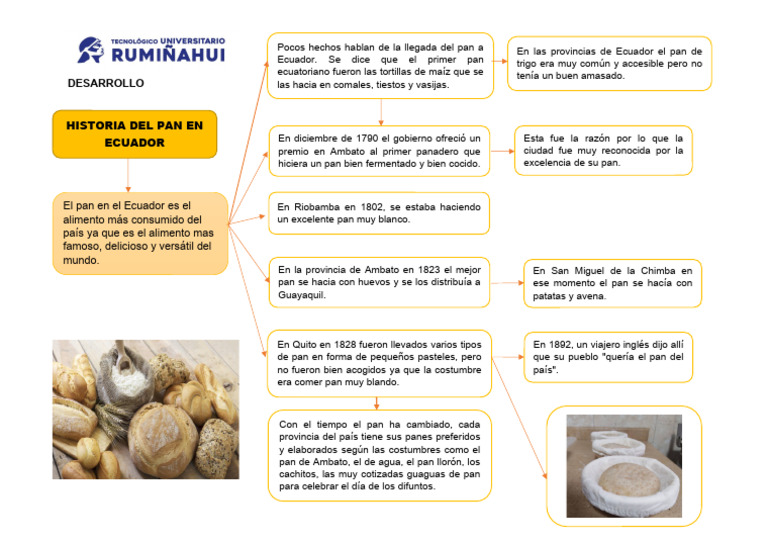 TECNOLÓGICO UNIVERSITARIO
RUMIÑAHUI

DESARROLLO

HISTORIA DEL PAN EN ECUADOR

El pan en el Ecuador es el alimento más consumido del país ya que es el alimento mas famoso, delicioso y versátil del mundo.

Pocos hechos hablan de la llegada del pan a Ecuador. Se dice que el primer pan ecuatoriano fueron las tortillas de maíz que se las hacia en comales, tiestos y vasijas.

En las provincias de Ecuador el pan de trigo era muy común y accesible pero no tenía un buen amasado.

En diciembre de 1790 el gobierno ofreció un premio en Ambato al primer panadero que hiciera un pan bien fermentado y bien cocido.

Esta fue la razón por lo que la ciudad fue muy reconocida por la excelencia de su pan.

En Riobamba en 1802, se estaba haciendo un excelente pan muy blanco.

En la provincia de Ambato en 1823 el mejor pan se hacia con huevos y se los distribuía a Guayaquil.

En San Miguel de la Chimba en ese momento el pan se hacía con patatas y avena.

En Quito en 1828 fueron llevados varios tipos de pan en forma de pequeños pasteles, pero no fueron bien acogidos ya que la costumbre era comer pan muy blando.

En 1892, un viajero inglés dijo allí que su pueblo "quería el pan del país".

Con el tiempo el pan ha cambiado, cada provincia del país tiene sus panes preferidos y elaborados según las costumbres como el pan de Ambato, el de agua, el pan llorón, los cachitos, las muy cotizadas guaguas de pan para celebrar el día de los difuntos.