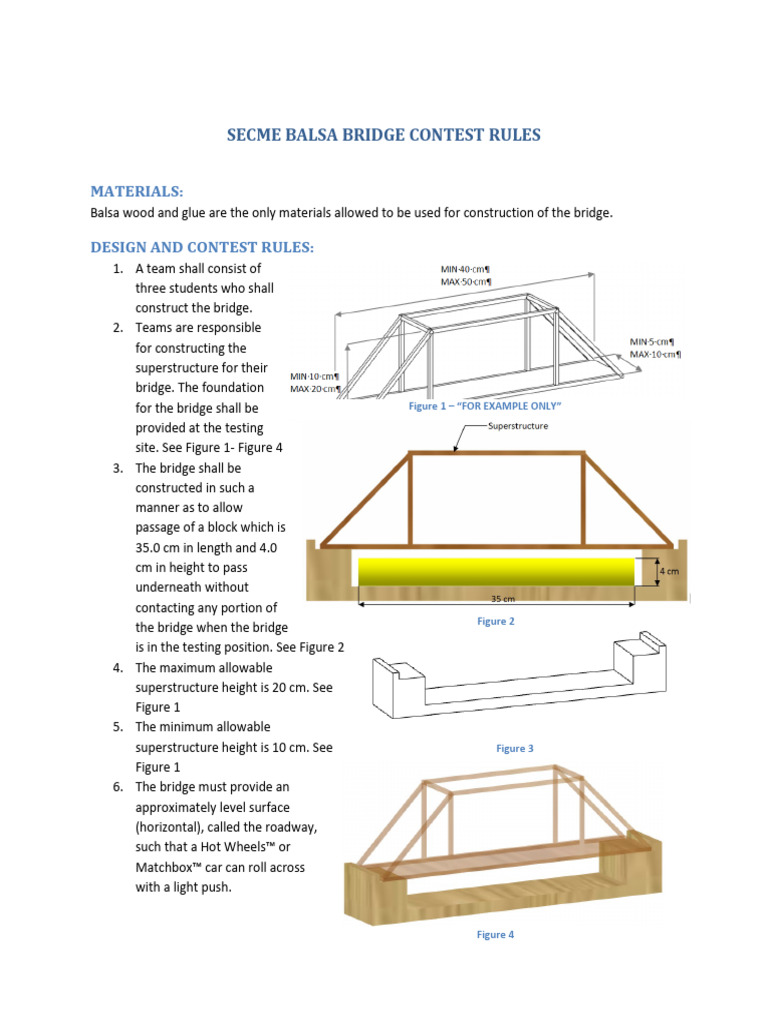 SECME BALSA BRIDGE CONTEST RULES

MATERIALS:

Balsa wood and glue are the only materials allowed to be used for construction of the bridge.

DESIGN AND CONTEST RULES:

1. A team shall consist of three students who shall construct the bridge.
2. Teams are responsible for constructing the superstructure for their bridge. The foundation for the bridge shall be provided at the testing site. See Figure 1- Figure 4
3. The bridge shall be constructed in such a manner as to allow passage of a block which is 35.0 cm in length and 4.0 cm in height to pass underneath without contacting any portion of the bridge when the bridge is in the testing position. See Figure 2
4. The maximum allowable superstructure height is 20 cm. See Figure 1
5. The minimum allowable superstructure height is 10 cm. See Figure 1
6. The bridge must provide an approximately level surface (horizontal), called the roadway, such that a Hot Wheels™ or Matchbox™ car can roll across with a light push.

MIN·40·cm¶
MAX·50·cm¶
MIN·5·cm¶
MAX·10·cm¶
MIN·10·cm¶
MAX·20·cm¶
Figure 1 – "FOR EXAMPLE ONLY"

Superstructure
4 cm
35 cm
Figure 2

Figure 3

Figure 4