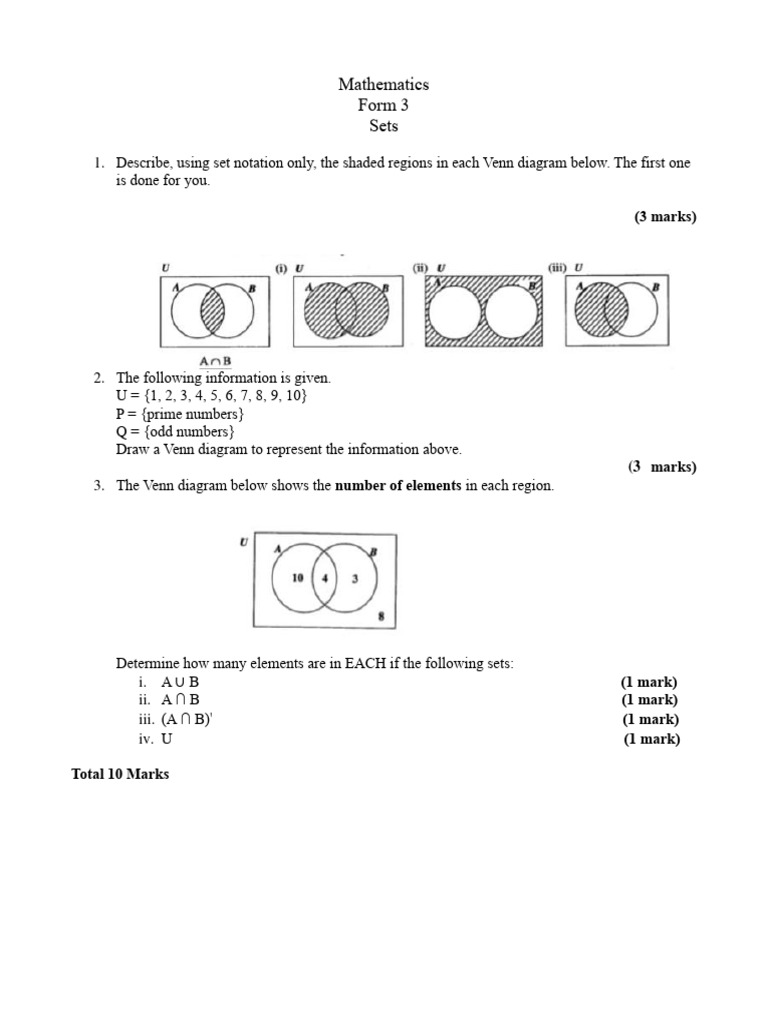 Mathematics
Form 3
Sets

1. Describe, using set notation only, the shaded regions in each Venn diagram below. The first one is done for you.

(3 marks)

U A B (i) U A B (ii) U A B (iii) U A B

$A \cap B$

2. The following information is given.
U = {1, 2, 3, 4, 5, 6, 7, 8, 9, 10}
P = {prime numbers}
Q = {odd numbers}
Draw a Venn diagram to represent the information above.

(3 marks)

3. The Venn diagram below shows the **number of elements** in each region.

U A B 10 4 3 8

Determine how many elements are in EACH if the following sets:
i. $A \cup B$ (1 mark)
ii. $A \cap B$ (1 mark)
iii. $(A \cap B)'$ (1 mark)
iv. U (1 mark)

Total 10 Marks