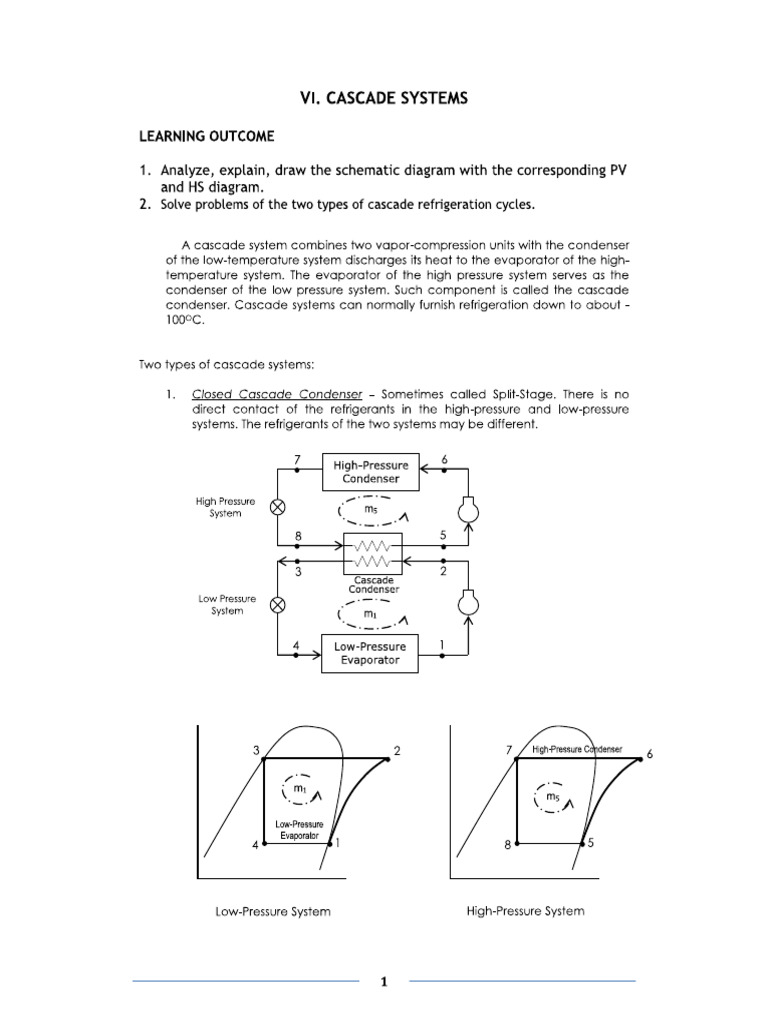 VI. CASCADE SYSTEMS

LEARNING OUTCOME

1. Analyze, explain, draw the schematic diagram with the corresponding PV and HS diagram.
2. Solve problems of the two types of cascade refrigeration cycles.

A cascade system combines two vapor-compression units with the condenser of the low-temperature system discharges its heat to the evaporator of the high-temperature system. The evaporator of the high pressure system serves as the condenser of the low pressure system. Such component is called the cascade condenser. Cascade systems can normally furnish refrigeration down to about -100°C.

Two types of cascade systems:

1. Closed Cascade Condenser – Sometimes called Split-Stage. There is no direct contact of the refrigerants in the high-pressure and low-pressure systems. The refrigerants of the two systems may be different.

7
High-Pressure Condenser
6
High Pressure System
$m_5$
8
5
3
2
Cascade Condenser
Low Pressure System
$m_1$
4
Low-Pressure Evaporator
1

3
2
$m_1$
Low-Pressure Evaporator
4
1
Low-Pressure System

7
High-Pressure Condenser
6
$m_5$
8
5
High-Pressure System

1