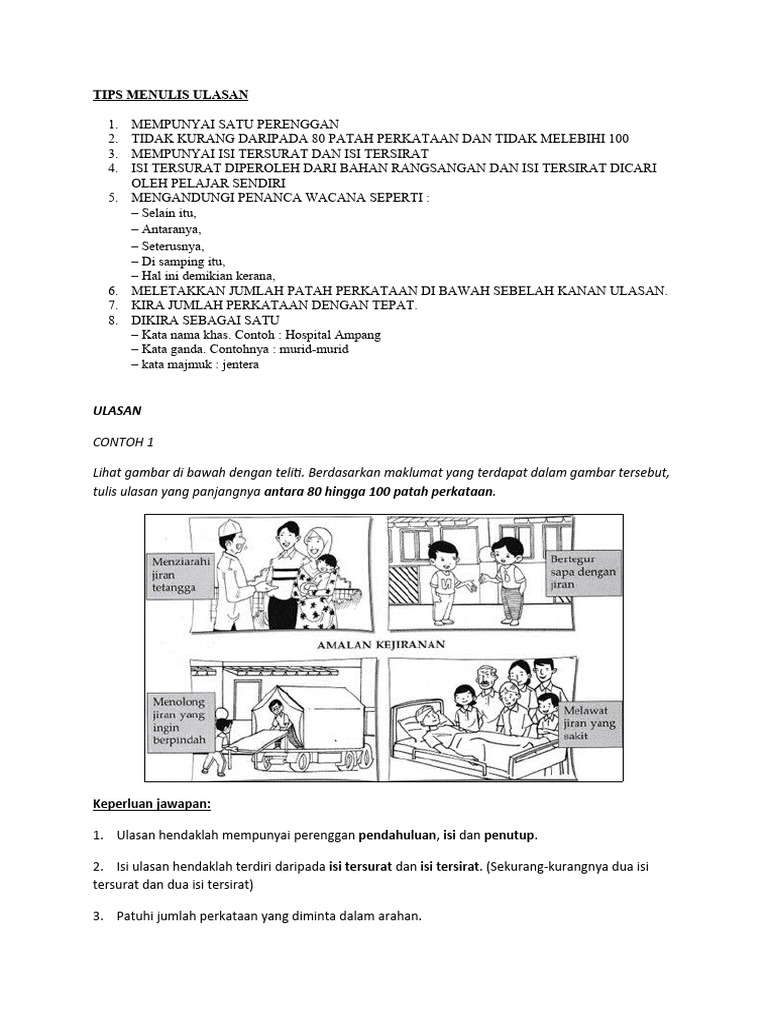 TIPS MENULIS ULASAN

1. MEMPUNYAI SATU PERENGGAN
2. TIDAK KURANG DARIPADA 80 PATAH PERKATAAN DAN TIDAK MELEBIHI 100
3. MEMPUNYAI ISI TERSURAT DAN ISI TERSIRAT
4. ISI TERSURAT DIPEROLEH DARI BAHAN RANGSANGAN DAN ISI TERSIRAT DICARI OLEH PELAJAR SENDIRI
5. MENGANDUNGI PENANCA WACANA SEPERTI :
– Selain itu,
– Antaranya,
– Seterusnya,
– Di samping itu,
– Hal ini demikian kerana,
6. MELETAKKAN JUMLAH PATAH PERKATAAN DI BAWAH SEBELAH KANAN ULASAN.
7. KIRA JUMLAH PERKATAAN DENGAN TEPAT.
8. DIKIRA SEBAGAI SATU
– Kata nama khas. Contoh : Hospital Ampang
– Kata ganda. Contohnya : murid-murid
– kata majmuk : jentera

ULASAN

CONTOH 1

Lihat gambar di bawah dengan teliti. Berdasarkan maklumat yang terdapat dalam gambar tersebut, tulis ulasan yang panjangnya antara 80 hingga 100 patah perkataan.

Menziarahi jiran tetangga

Bertegur sapa dengan jiran

AMALAN KEJIRANAN

Menolong jiran yang ingin berpindah

Melawat jiran yang sakit

Keperluan jawapan:

1. Ulasan hendaklah mempunyai perenggan pendahuluan, isi dan penutup.

2. Isi ulasan hendaklah terdiri daripada isi tersurat dan isi tersirat. (Sekurang-kurangnya dua isi tersurat dan dua isi tersirat)

3. Patuhi jumlah perkataan yang diminta dalam arahan.