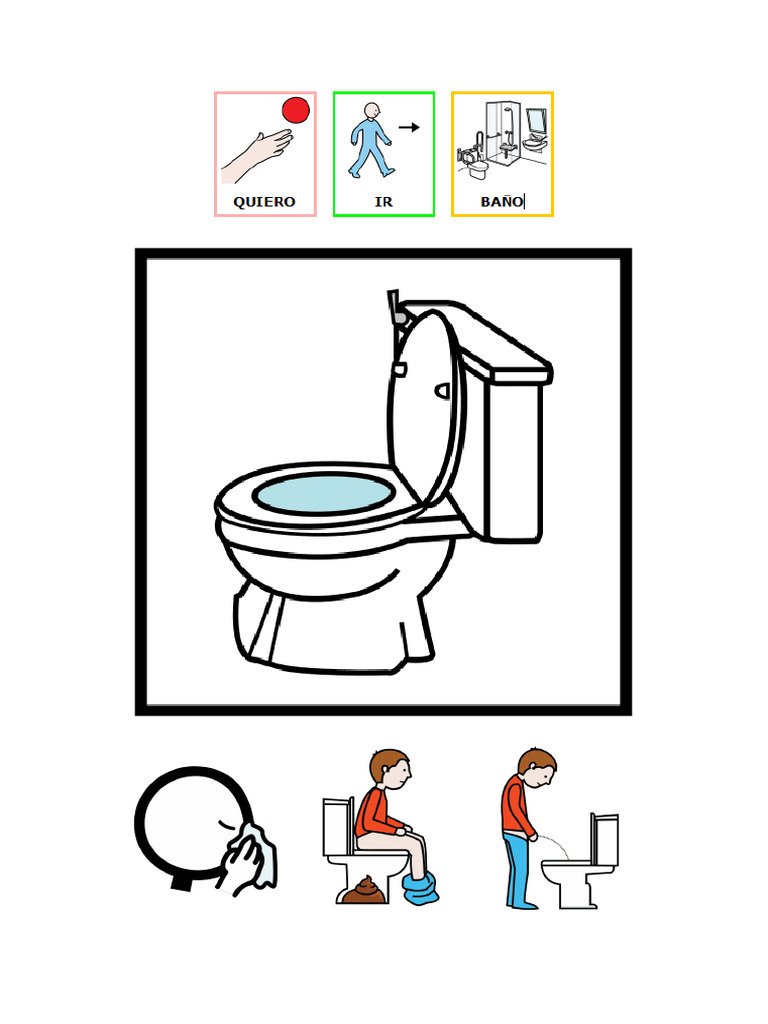 QUIERO IR BAÑO