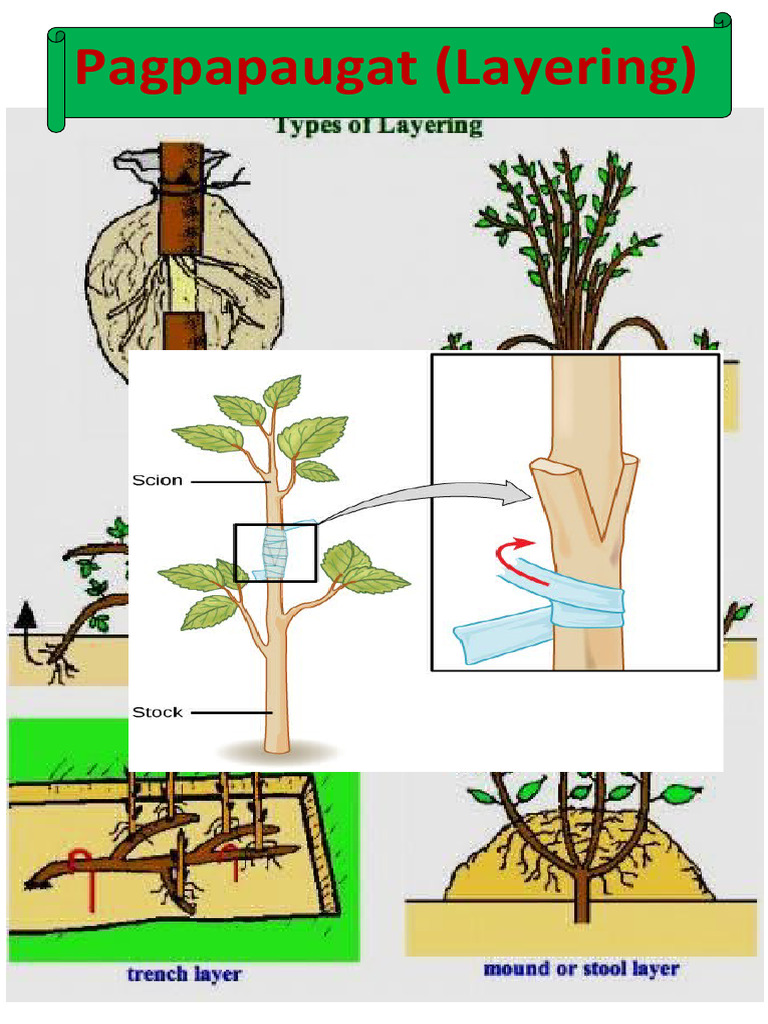 Pagpapaugat (Layering)

Types of Layering

Scion

Stock

trench layer

mound or stool layer