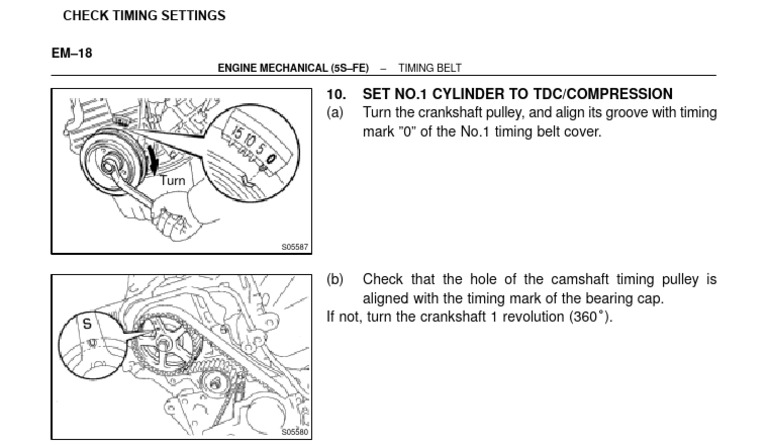 CHECK TIMING SETTINGS

EM–18

ENGINE MECHANICAL (5S–FE) – TIMING BELT

15 10 5 0

Turn

S05587

10. SET NO.1 CYLINDER TO TDC/COMPRESSION

(a) Turn the crankshaft pulley, and align its groove with timing mark "0" of the No.1 timing belt cover.

S

S05580

(b) Check that the hole of the camshaft timing pulley is aligned with the timing mark of the bearing cap.

If not, turn the crankshaft 1 revolution (360°).