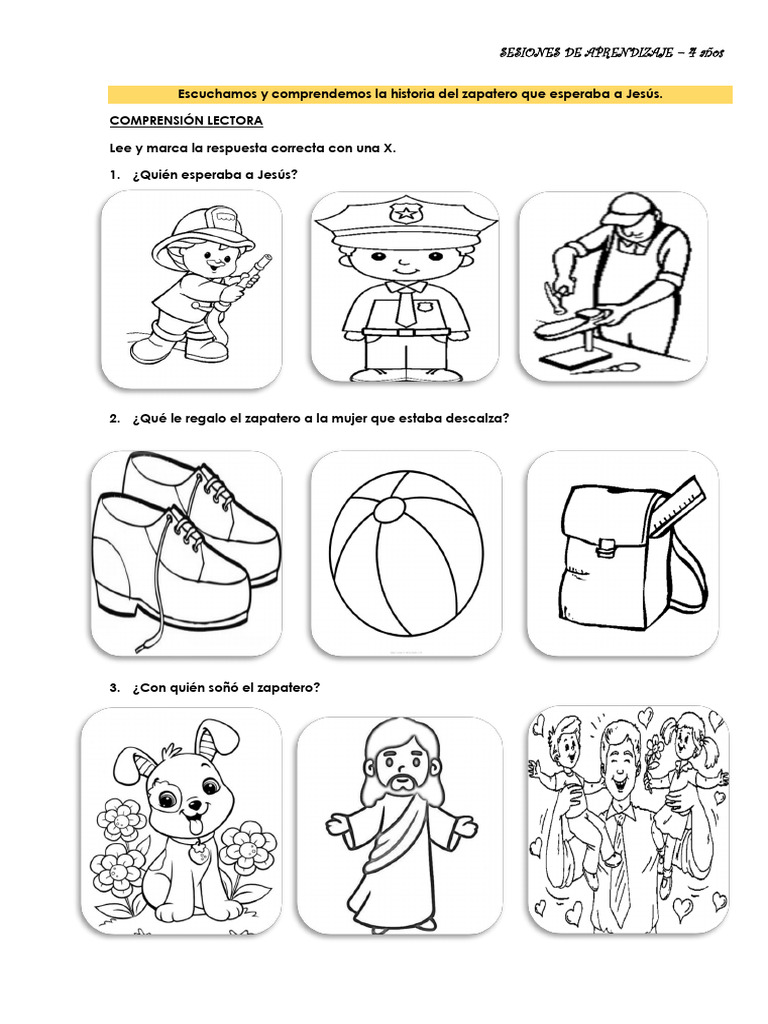 SESIONES DE APRENDIZAJE – 4 años

Escuchamos y comprendemos la historia del zapatero que esperaba a Jesús.

COMPRENSIÓN LECTORA

Lee y marca la respuesta correcta con una X.

1. ¿Quién esperaba a Jesús?

2. ¿Qué le regalo el zapatero a la mujer que estaba descalza?

3. ¿Con quién soñó el zapatero?