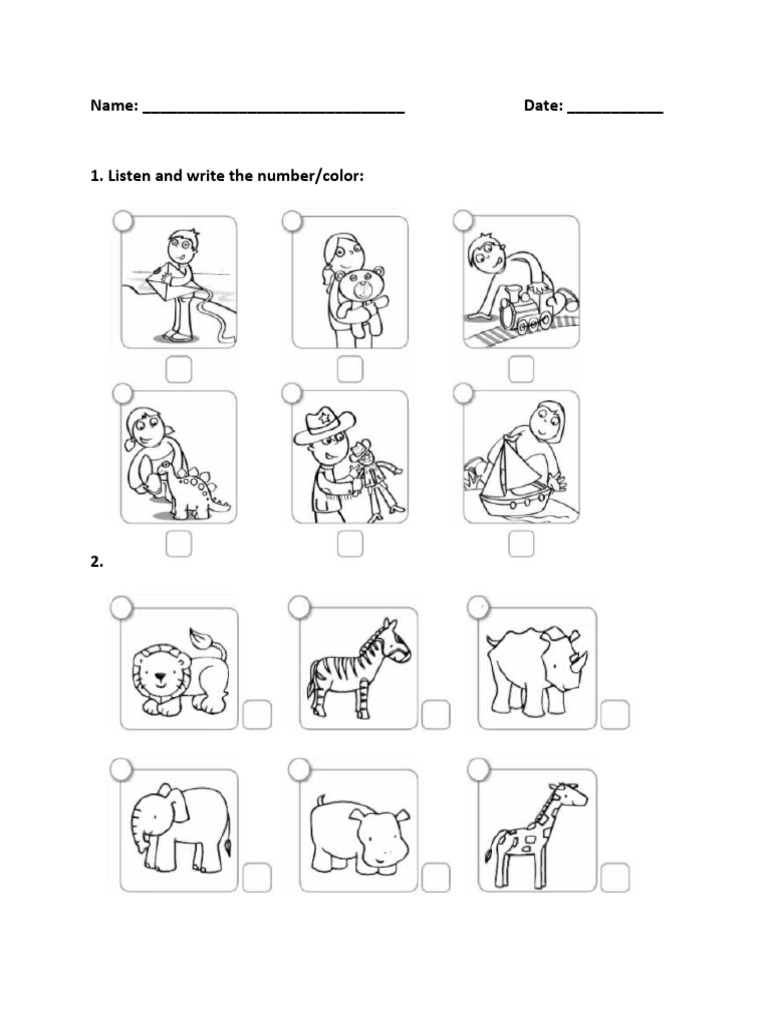 Name: ______________________________ Date: ___________

1. Listen and write the number/color:

2.