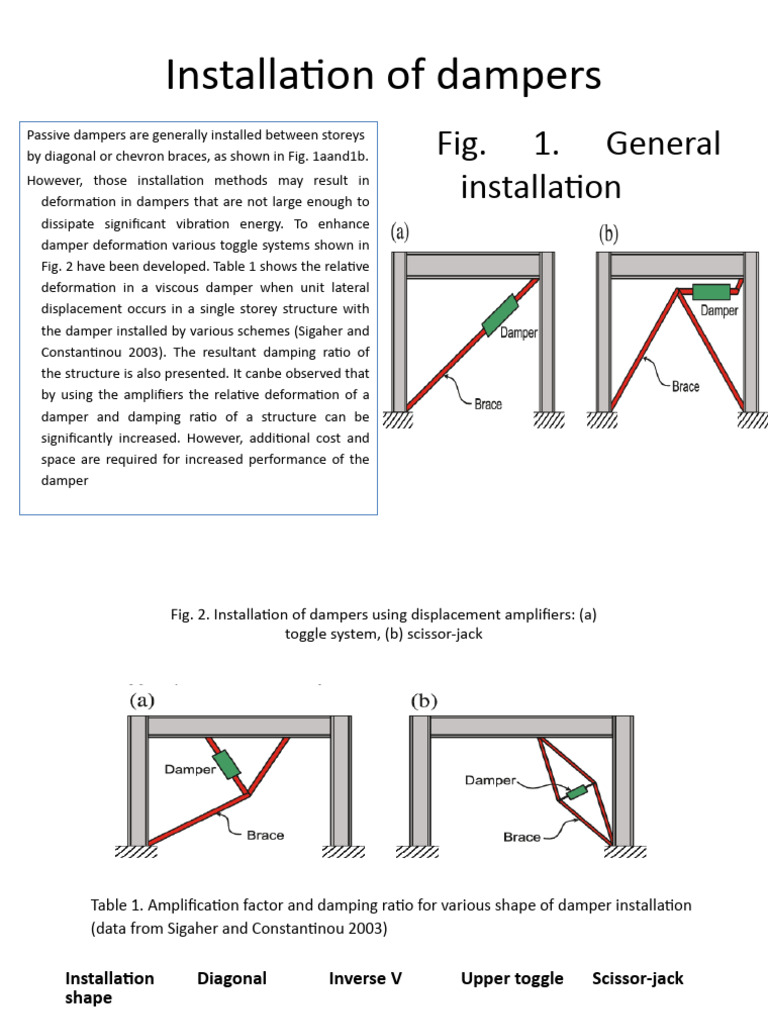 Installation of dampers

Passive dampers are generally installed between storeys by diagonal or chevron braces, as shown in Fig. 1aand1b. However, those installation methods may result in deformation in dampers that are not large enough to dissipate significant vibration energy. To enhance damper deformation various toggle systems shown in Fig. 2 have been developed. Table 1 shows the relative deformation in a viscous damper when unit lateral displacement occurs in a single storey structure with the damper installed by various schemes (Sigaher and Constantinou 2003). The resultant damping ratio of the structure is also presented. It canbe observed that by using the amplifiers the relative deformation of a damper and damping ratio of a structure can be significantly increased. However, additional cost and space are required for increased performance of the damper

Fig. 1. General installation

(a)

Damper

Brace

(b)

Damper

Brace

Fig. 2. Installation of dampers using displacement amplifiers: (a) toggle system, (b) scissor-jack

(a)

Damper

Brace

(b)

Damper

Brace

Table 1. Amplification factor and damping ratio for various shape of damper installation (data from Sigaher and Constantinou 2003)

| Installation shape | Diagonal | Inverse V | Upper toggle | Scissor-jack |
|---|---|---|---|---|